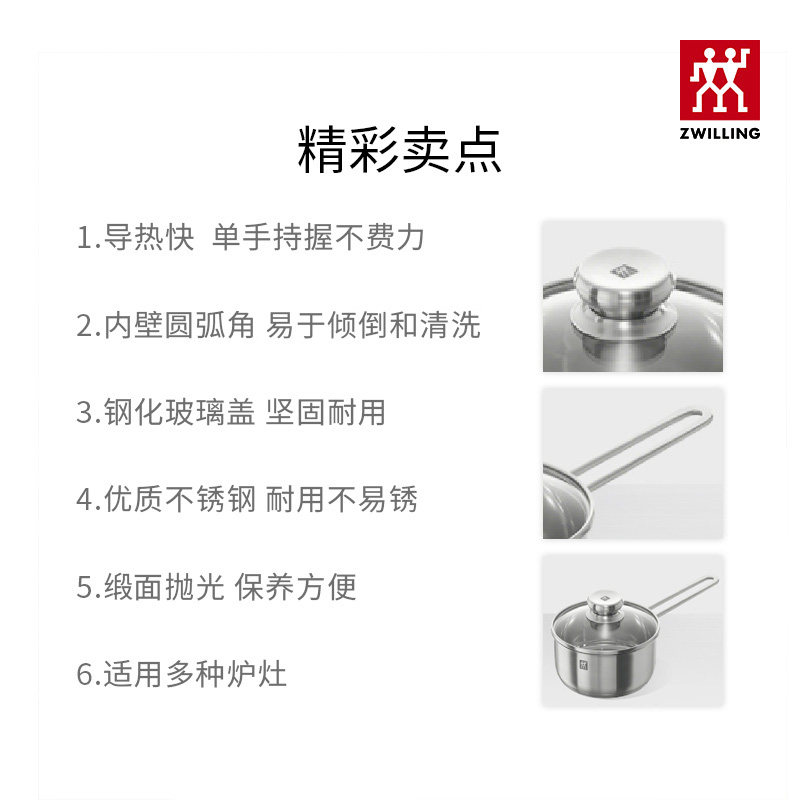 ZWILLING

精彩卖点

1.导热快 单手持握不费力

2.内壁圆弧角 易于倾倒和清洗

3.钢化玻璃盖 坚固耐用

4.优质不锈钢 耐用不易锈

5.缎面抛光 保养方便

6.适用多种炉灶