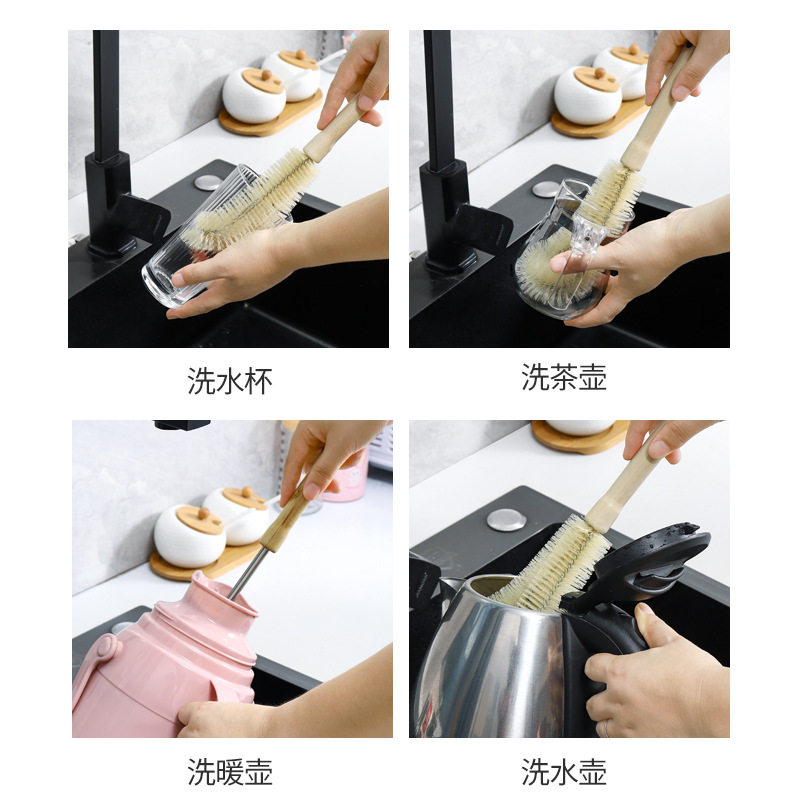 洗水杯

洗茶壶

洗暖壶

洗水壶