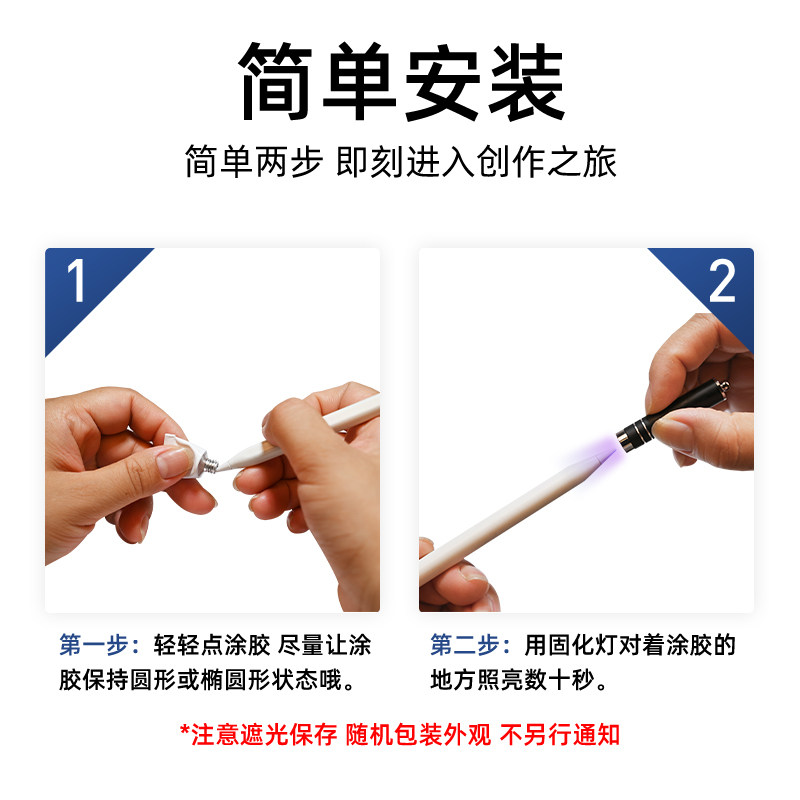 简单安装

简单两步 即刻进入创作之旅

1

第一步：轻轻点涂胶 尽量让涂胶保持圆形或椭圆形状态哦。

2

第二步：用固化灯对着涂胶的地方照亮数十秒。

*注意遮光保存 随机包装外观 不另行通知