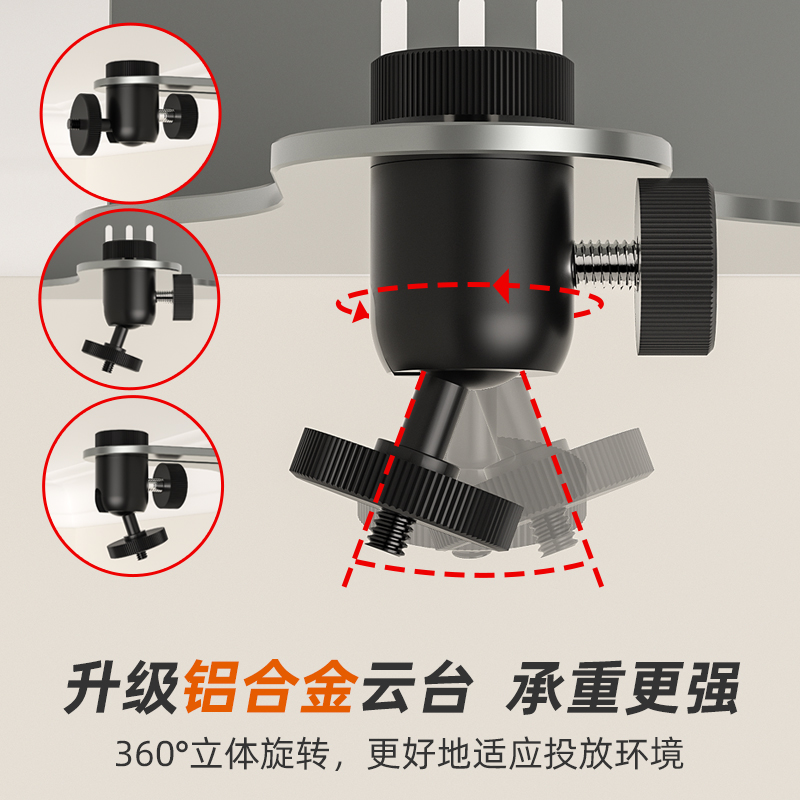 升级铝合金云台 承重更强

360°立体旋转，更好地适应投放环境