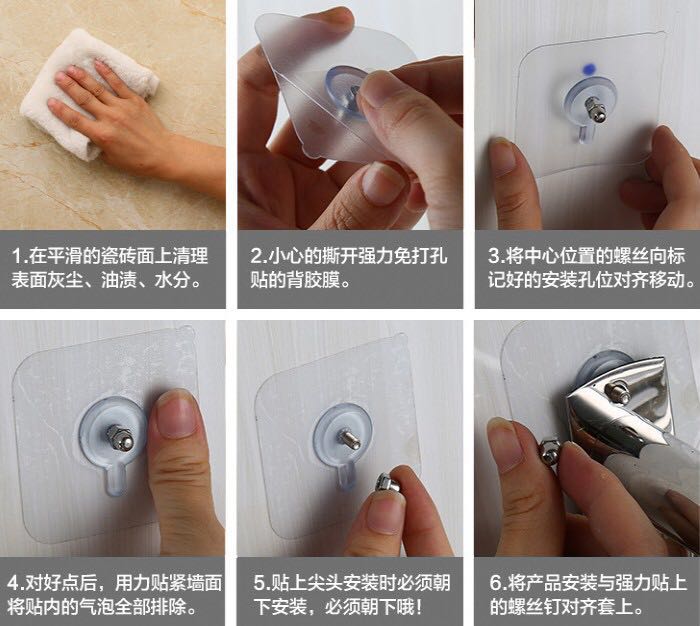 1.在平滑的瓷砖面上清理表面灰尘、油渍、水分。

2.小心的撕开强力免打孔贴的背胶膜。

3.将中心位置的螺丝向标记好的安装孔位对齐移动。

4.对好点后，用力贴紧墙面将贴内的气泡全部排除。

5.贴上尖头安装时必须朝下安装，必须朝下哦！

6.将产品安装与强力贴上的螺丝钉对齐套上。