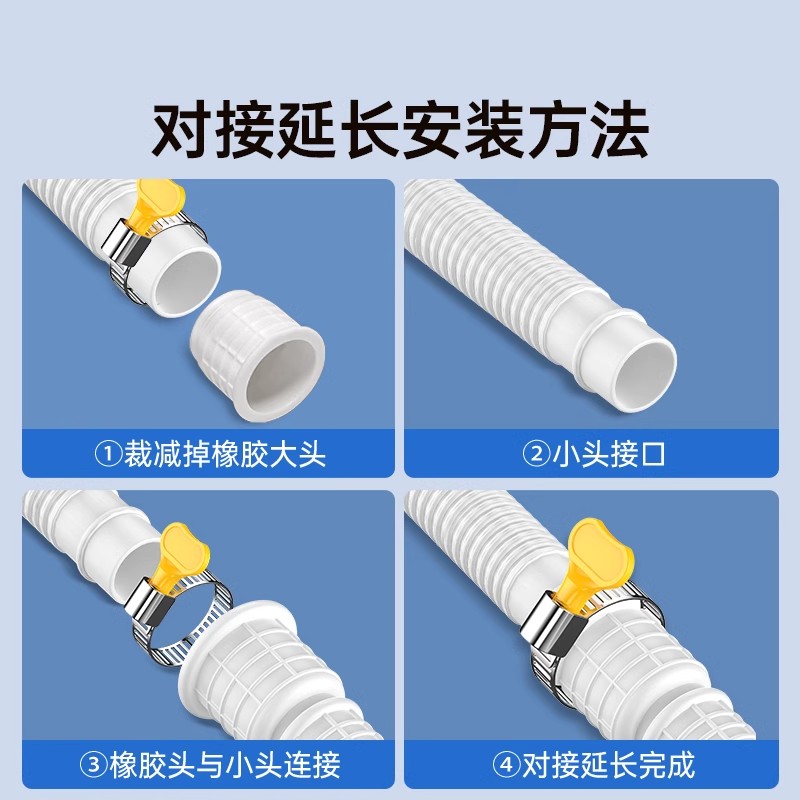 对接延长安装方法

①裁减掉橡胶大头

②小头接口

③橡胶头与小头连接

④对接延长完成