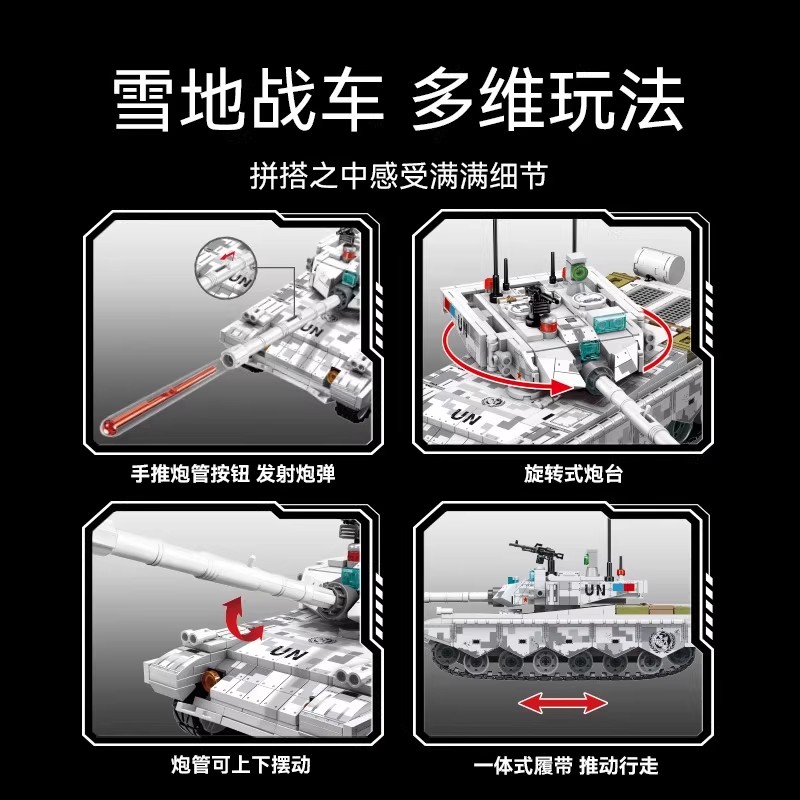 雪地战车 多维玩法

拼搭之中感受满满细节

UN

手推炮管按钮 发射炮弹

UN

旋转式炮台

UN

炮管可上下摆动

UN

一体式履带 推动行走