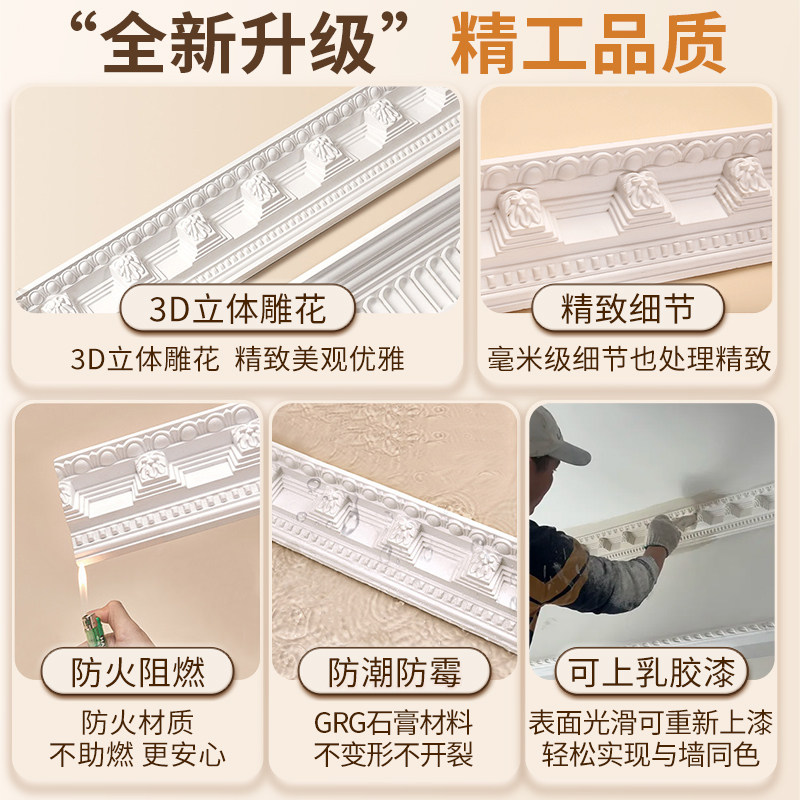 “全新升级” 精工品质

3D立体雕花

3D立体雕花 精致美观优雅

精致细节

毫米级细节也处理精致

防火阻燃

防火材质
不助燃 更安心

防潮防霉

GRG石膏材料
不变形不开裂

可上乳胶漆

表面光滑可重新上漆
轻松实现与墙同色