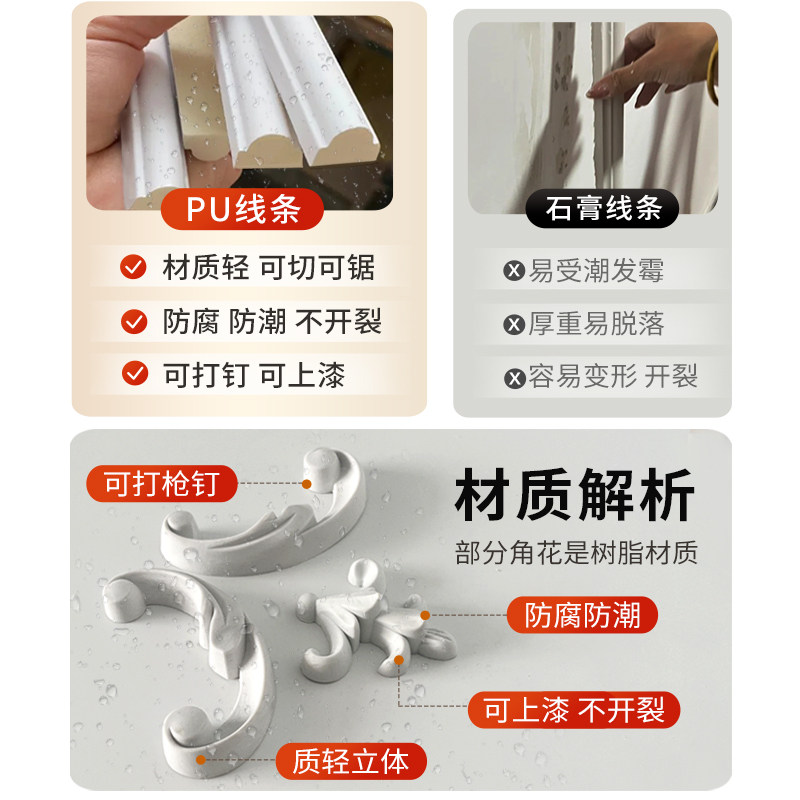 PU线条

材质轻 可切可锯

防腐 防潮 不开裂

可打钉 可上漆

石膏线条

易受潮发霉

厚重易脱落

容易变形 开裂

可打枪钉

材质解析

部分角花是树脂材质

防腐防潮

可上漆 不开裂

质轻立体