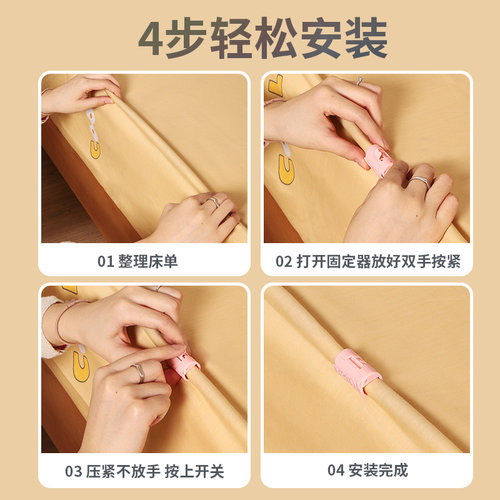 4步轻松安装

01 整理床单

02 打开固定器放好双手按紧

03 压紧不放手 按上开关

04 安装完成