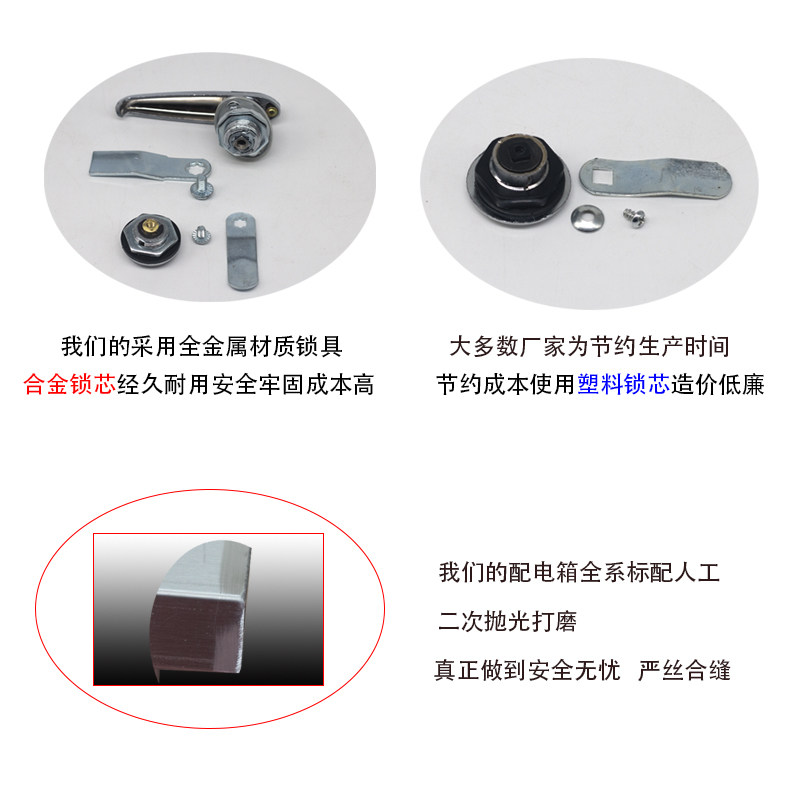 我们的采用全金属材质锁具
合金锁芯经久耐用安全牢固成本高

大多数厂家为节约生产时间
节约成本使用塑料锁芯造价低廉

我们的配电箱全系标配人工

二次抛光打磨

真正做到安全无忧 严丝合缝