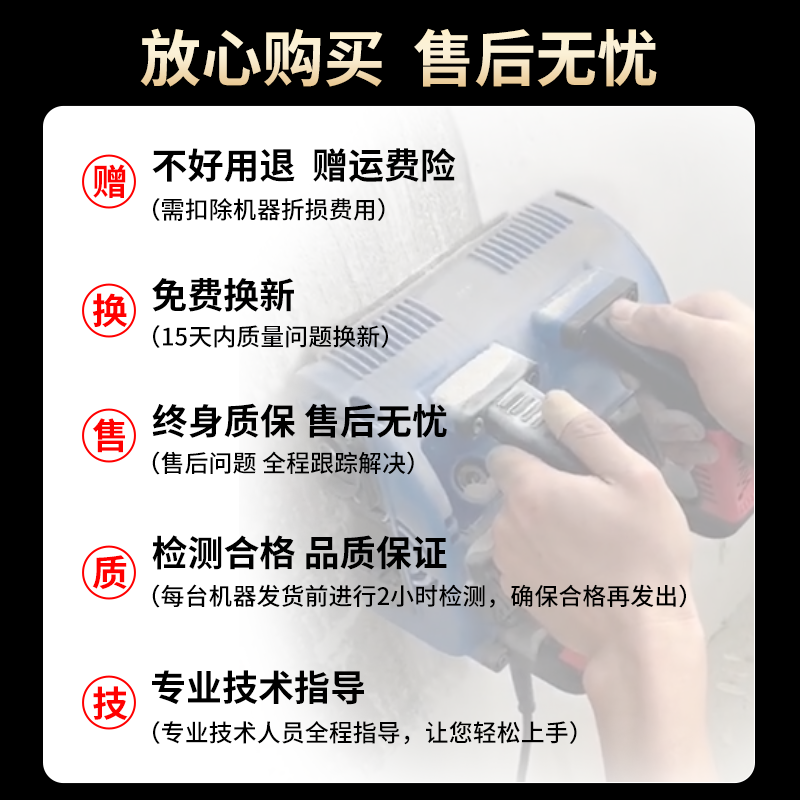 放心购买 售后无忧

赠 不好用退 赠运费险
(需扣除机器折损费用)

换 免费换新
(15天内质量问题换新)

售 终身质保 售后无忧
(售后问题 全程跟踪解决)

质 检测合格 品质保证
(每台机器发货前进行2小时检测，确保合格再发出)

技 专业技术指导
(专业技术人员全程指导，让您轻松上手)