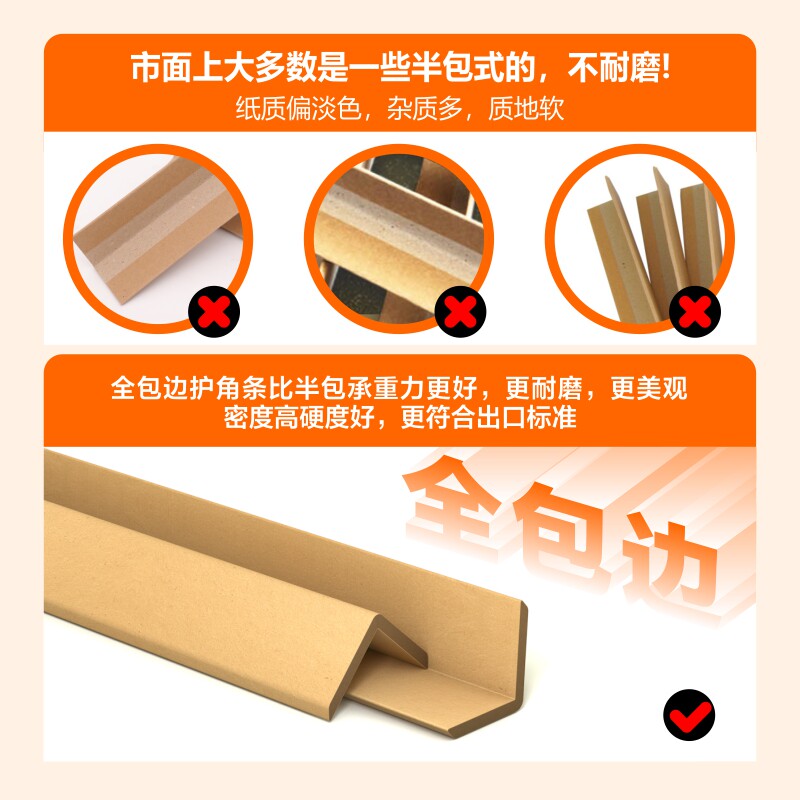 市面上大多数是一些半包式的，不耐磨!
纸质偏淡色，杂质多，质地软

全包边护角条比半包承重力更好，更耐磨，更美观
密度高硬度好，更符合出口标准

全包边