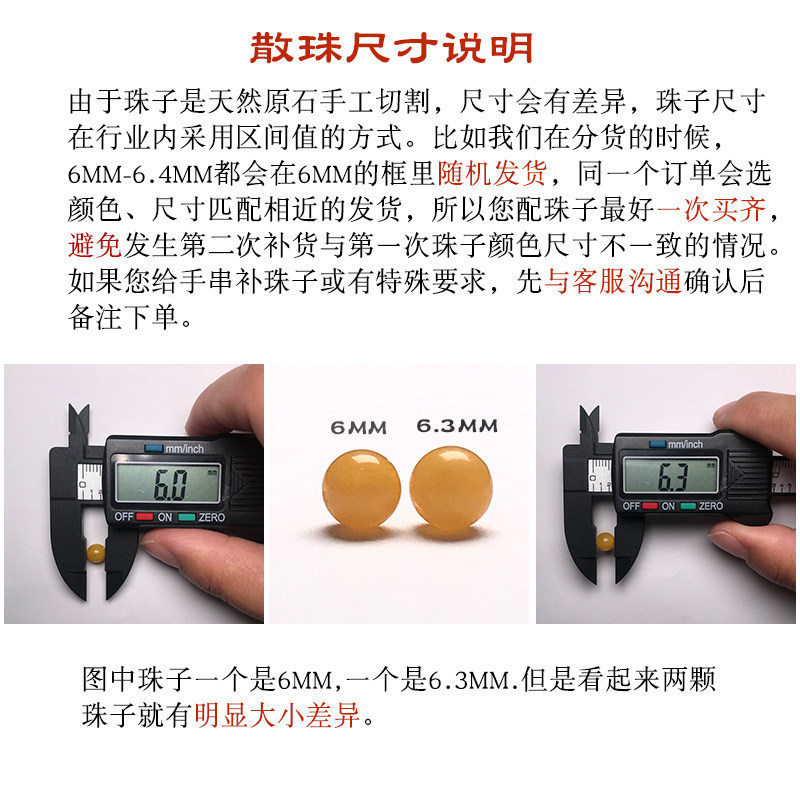 散珠尺寸说明

由于珠子是天然原石手工切割，尺寸会有差异，珠子尺寸在行业内采用区间值的方式。比如我们在分货的时候，6MM-6.4MM都会在6MM的框里随机发货，同一个订单会选颜色、尺寸匹配相近的发货，所以您配珠子最好一次买齐，避免发生第二次补货与第一次珠子颜色尺寸不一致的情况。如果您给手串补珠子或有特殊要求，先与客服沟通确认后备注下单。

mm/inch
6.0
OFF ON ZERO

6MM 6.3MM

mm/inch
6.3
OFF ON ZERO

图中珠子一个是6MM,一个是6.3MM.但是看起来两颗珠子就有明显大小差异。