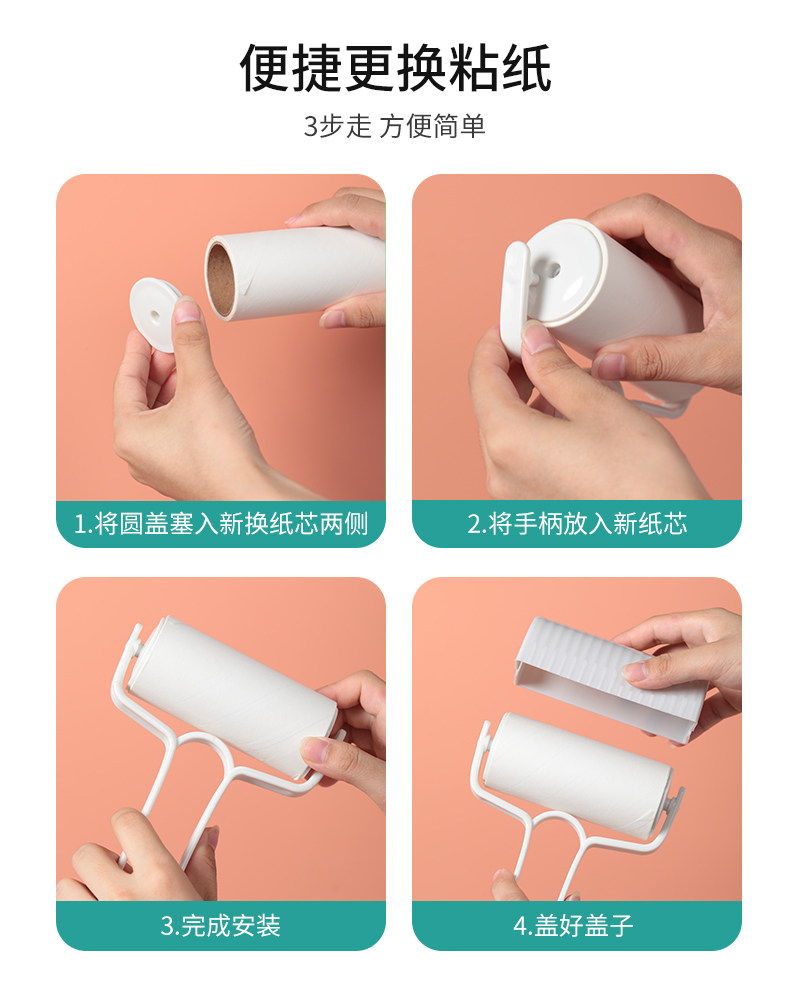 便捷更换粘纸

3步走 方便简单

1.将圆盖塞入新换纸芯两侧

2.将手柄放入新纸芯

3.完成安装

4.盖好盖子