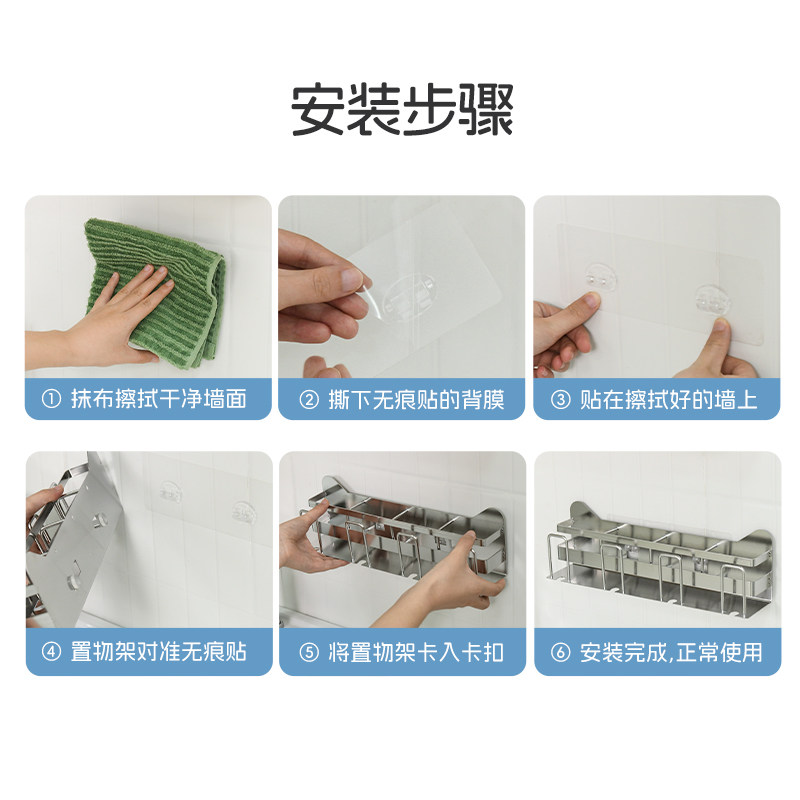 安装步骤

① 抹布擦拭干净墙面

② 撕下无痕贴的背膜

③ 贴在擦拭好的墙上

④ 置物架对准无痕贴

⑤ 将置物架卡入卡扣

⑥ 安装完成,正常使用