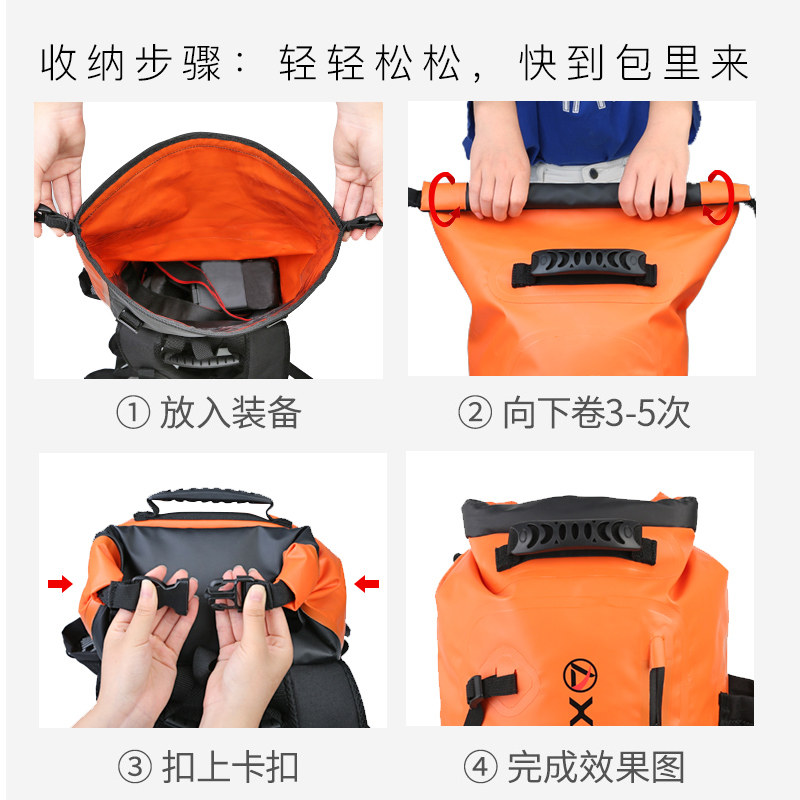 收纳步骤：轻轻松松，快到包里来

① 放入装备

② 向下卷3-5次

③ 扣上卡扣

④ 完成效果图