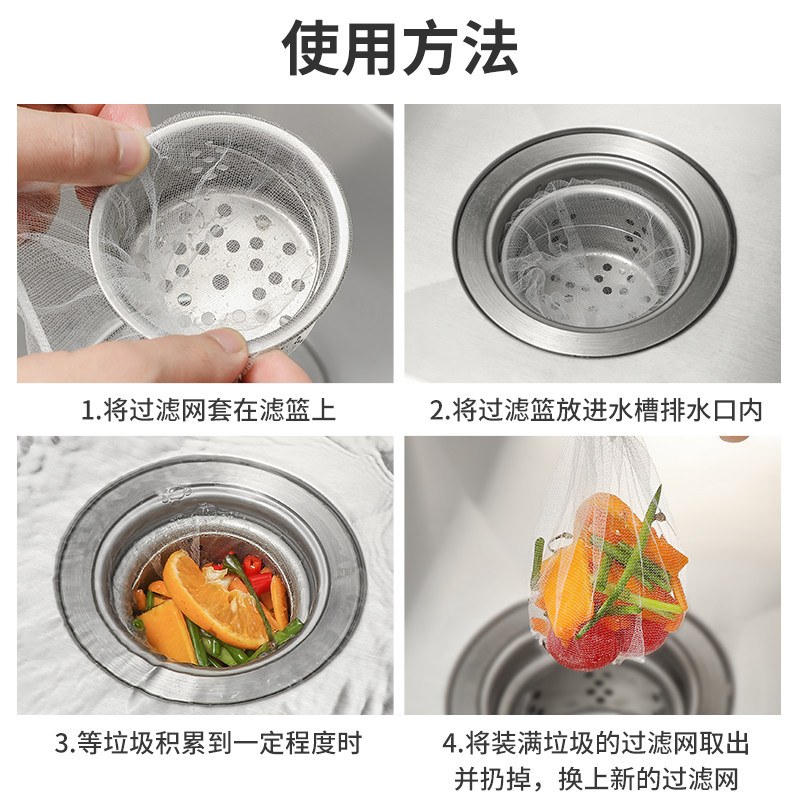 使用方法

1.将过滤网套在滤篮上

2.将过滤篮放进水槽排水口内

3.等垃圾积累到一定程度时

4.将装满垃圾的过滤网取出并扔掉，换上新的过滤网