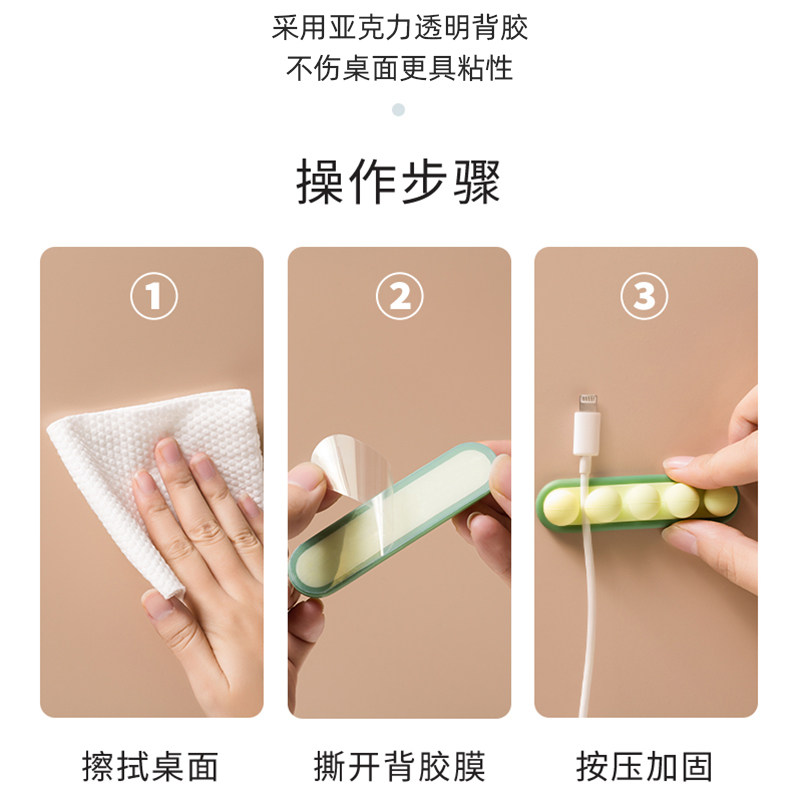 采用亚克力透明背胶
不伤桌面更具粘性

操作步骤

①

②

③

擦拭桌面

撕开背胶膜

按压加固