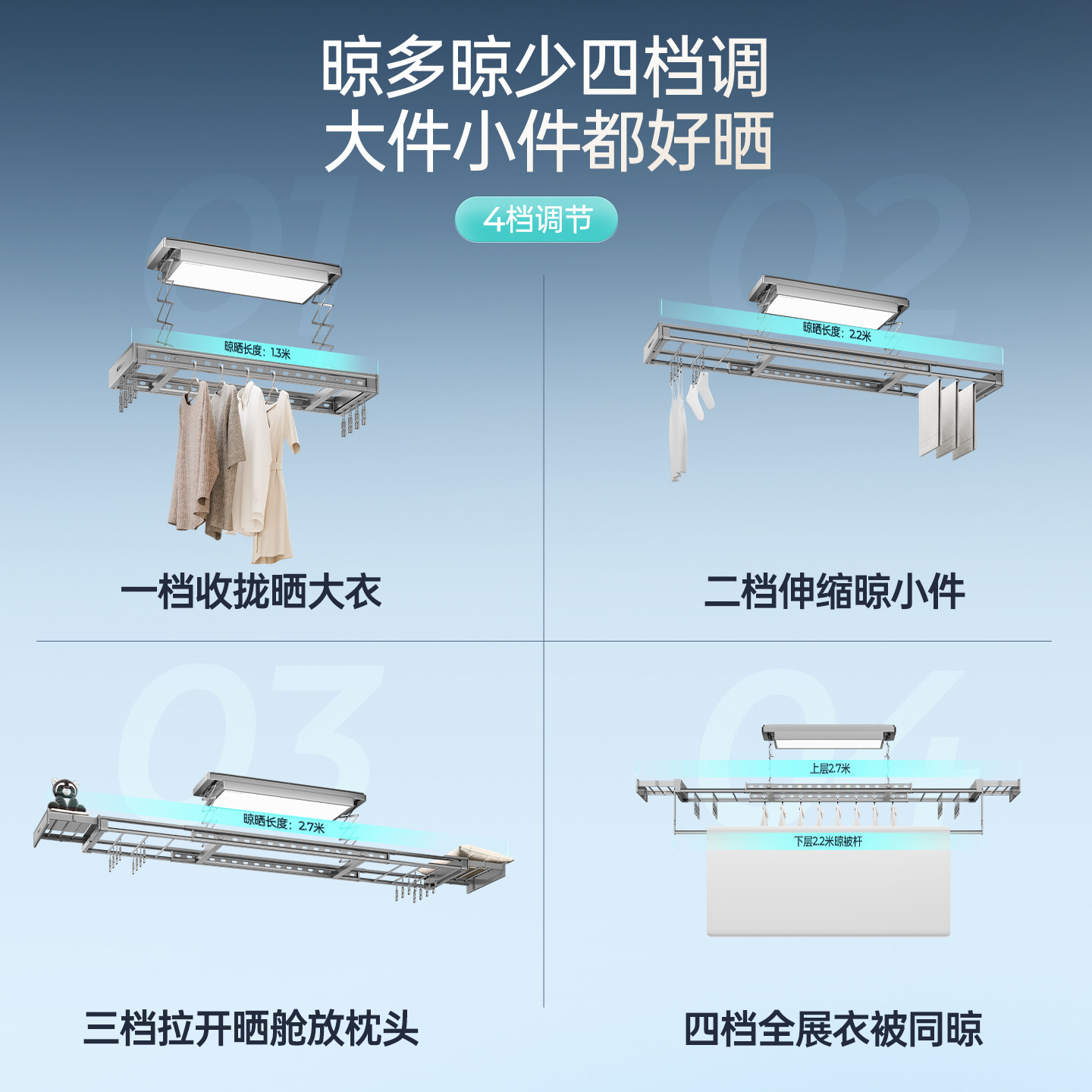 晾多晾少四档调
大件小件都好晒

4档调节

01

晾晒长度：1.3米

一档收拢晒大衣

02

晾晒长度：2.2米

二档伸缩晾小件

03

晾晒长度：2.7米

三档拉开晒舱放枕头

04

上层2.7米

下层2.2米晾被杆

四档全展衣被同晾