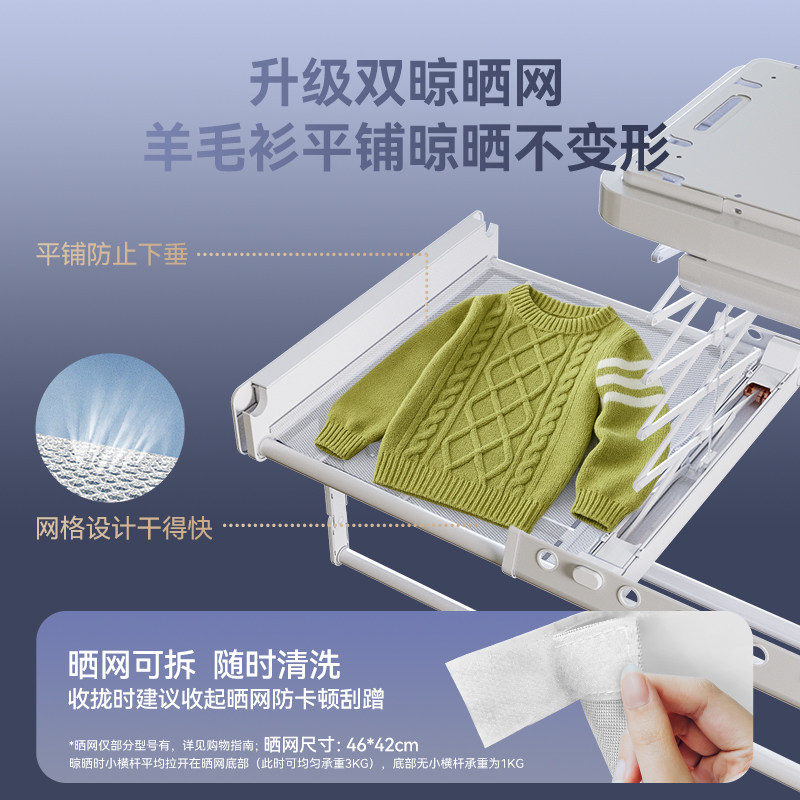 升级双晾晒网
羊毛衫平铺晾晒不变形

平铺防止下垂

网格设计干得快

晒网可拆 随时清洗
收拢时建议收起晒网防卡顿刮蹭

*晒网仅部分型号有，详见购物指南；晒网尺寸：46*42cm
晾晒时小横杆平均拉开在晒网底部（此时可均匀承重3KG），底部无小横杆承重为1KG