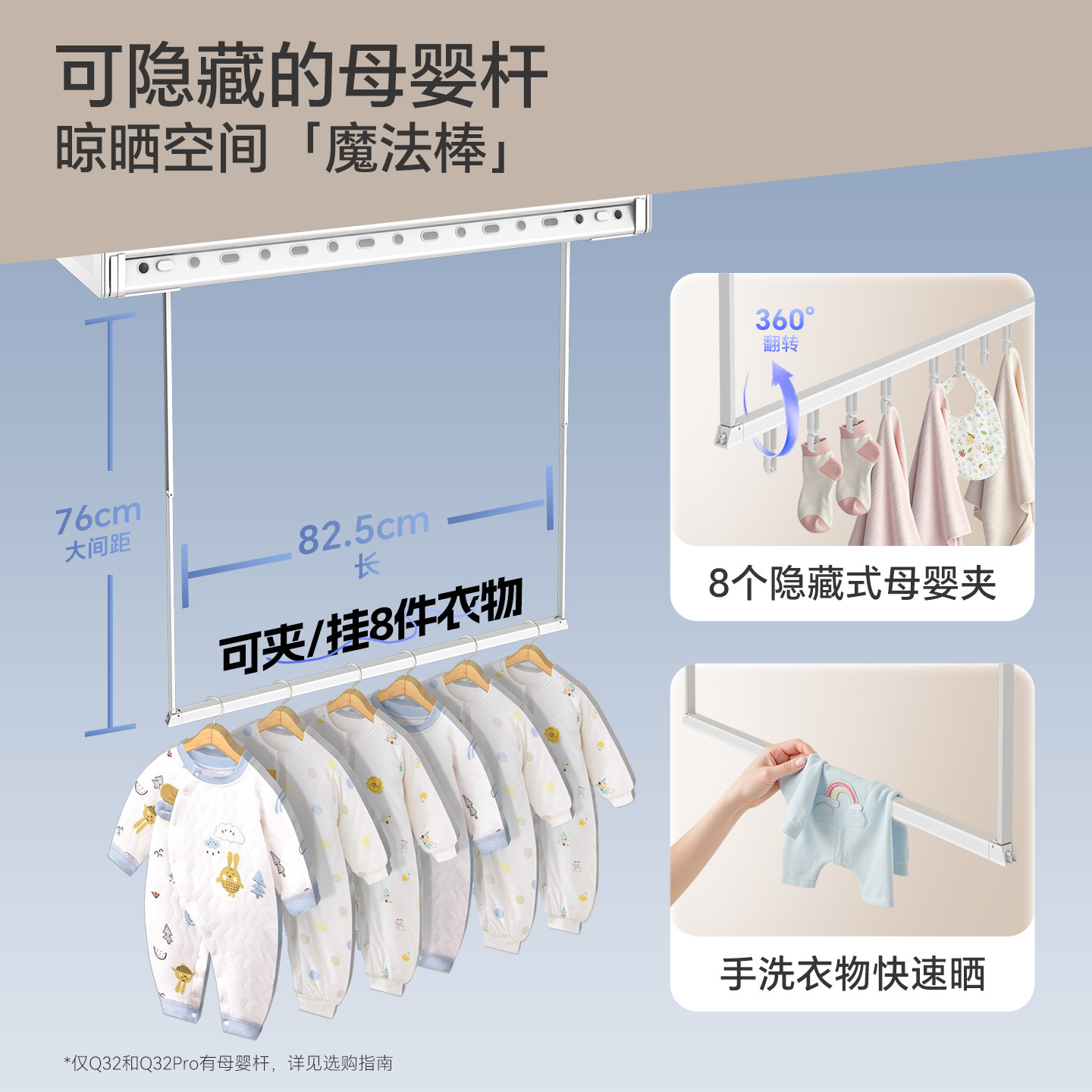 可隐藏的母婴杆
晾晒空间「魔法棒」

76cm
大间距

82.5cm
长

可夹/挂8件衣物

360°
翻转

8个隐藏式母婴夹

手洗衣物快速晒

*仅Q32和Q32Pro有母婴杆，详见选购指南