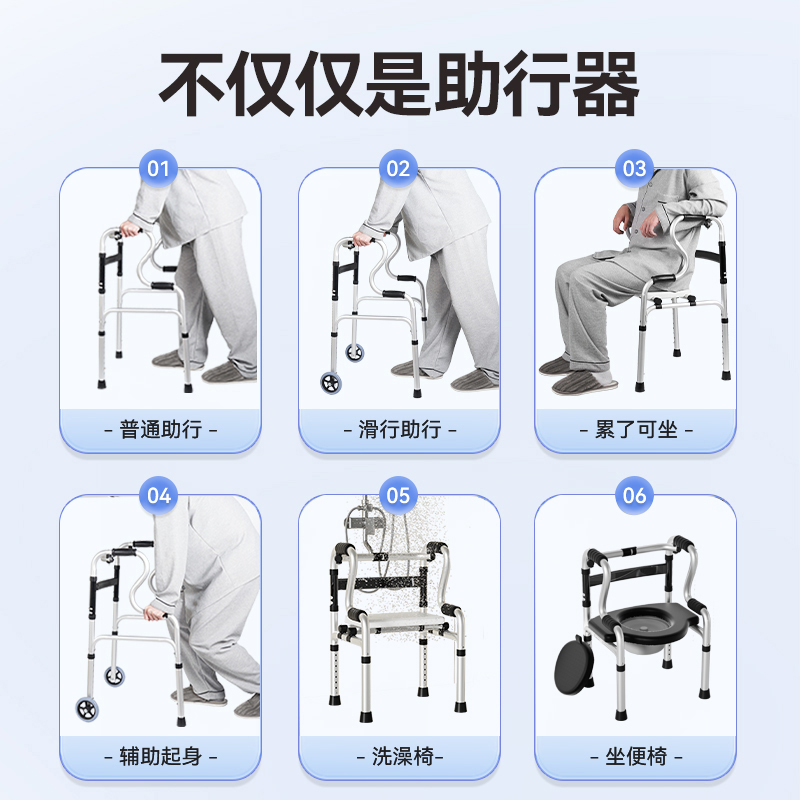 不仅仅是助行器

01
- 普通助行 -

02
- 滑行助行 -

03
- 累了可坐 -

04
- 辅助起身 -

05
- 洗澡椅-

06
- 坐便椅 -