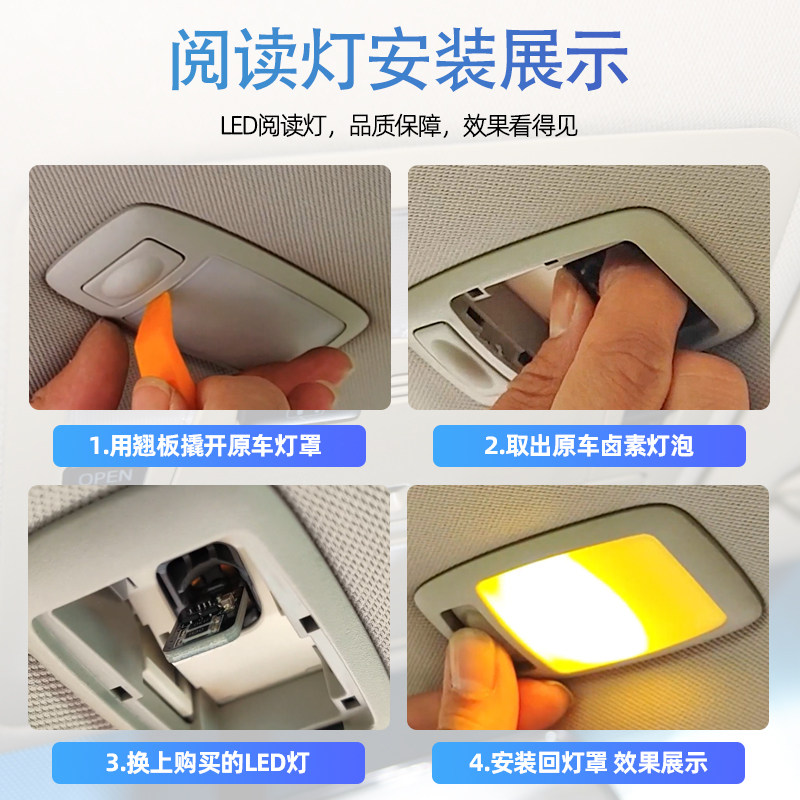 阅读灯安装展示

LED阅读灯，品质保障，效果看得见

1.用翘板撬开原车灯罩

2.取出原车卤素灯泡

OPEN

3.换上购买的LED灯

4.安装回灯罩 效果展示