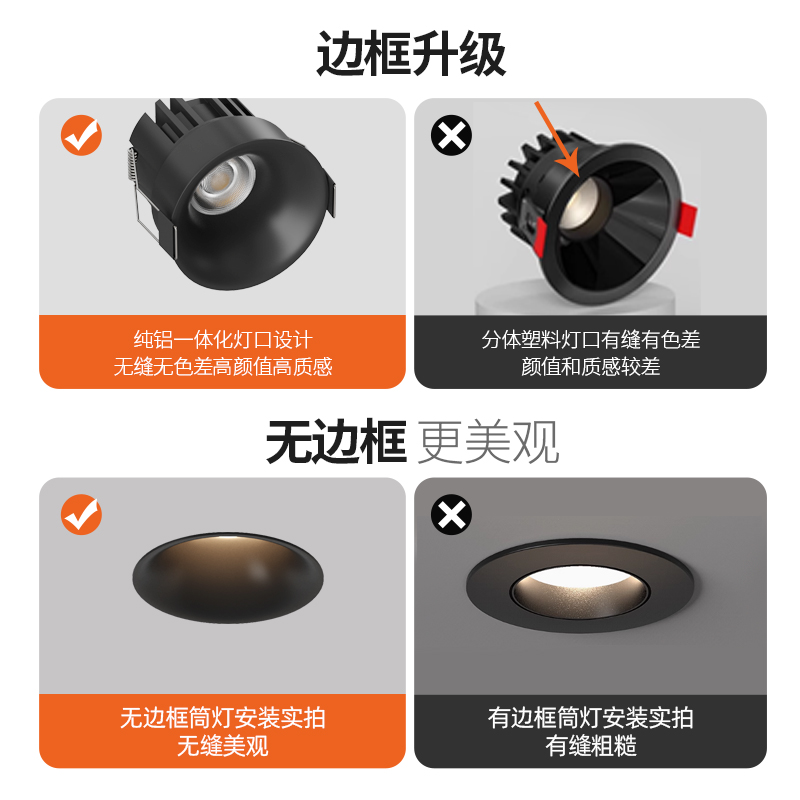 边框升级

纯铝一体化灯口设计
无缝无色差高颜值高质感

分体塑料灯口有缝有色差
颜值和质感较差

无边框 更美观

无边框筒灯安装实拍
无缝美观

有边框筒灯安装实拍
有缝粗糙