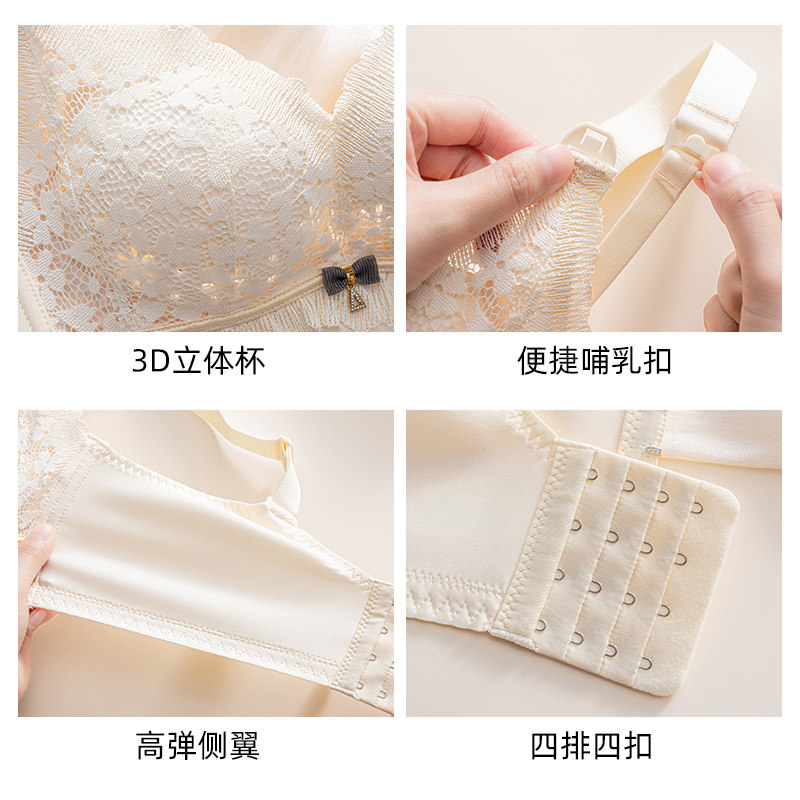 3D立体杯

便捷哺乳扣

高弹侧翼

四排四扣