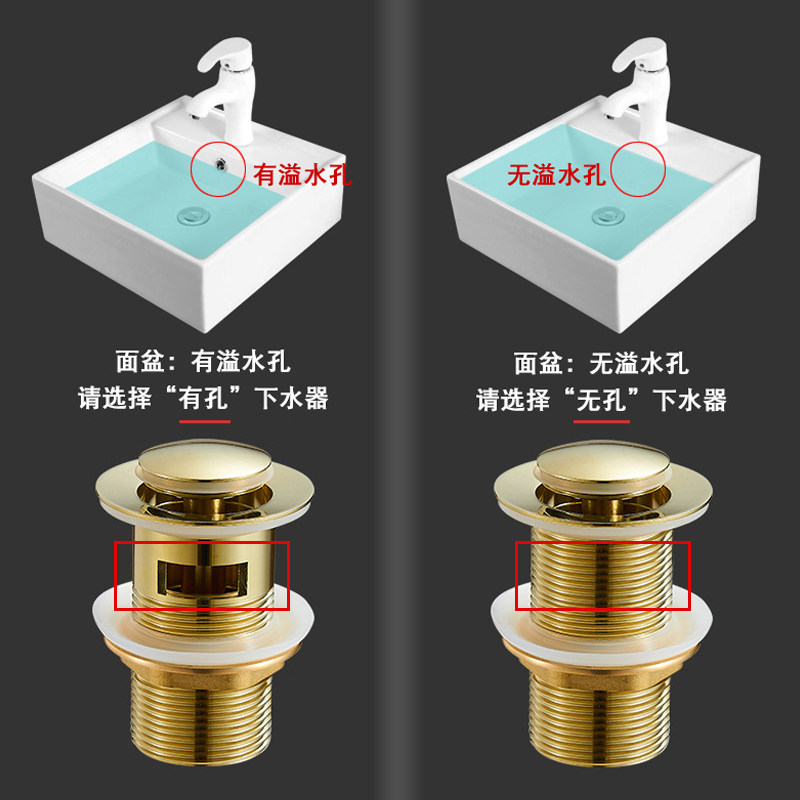 有溢水孔

面盆：有溢水孔
请选择“有孔”下水器

无溢水孔

面盆：无溢水孔
请选择“无孔”下水器