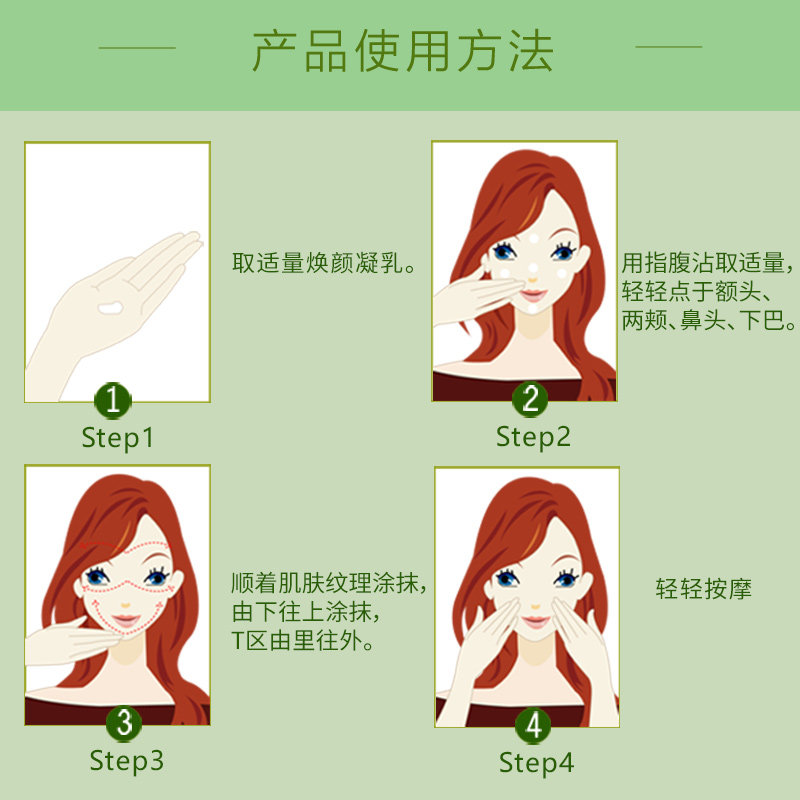 产品使用方法

1
Step1
取适量焕颜凝乳。

2
Step2
用指腹沾取适量，轻轻点于额头、两颊、鼻头、下巴。

3
Step3
顺着肌肤纹理涂抹，由下往上涂抹，T区由里往外。

4
Step4
轻轻按摩