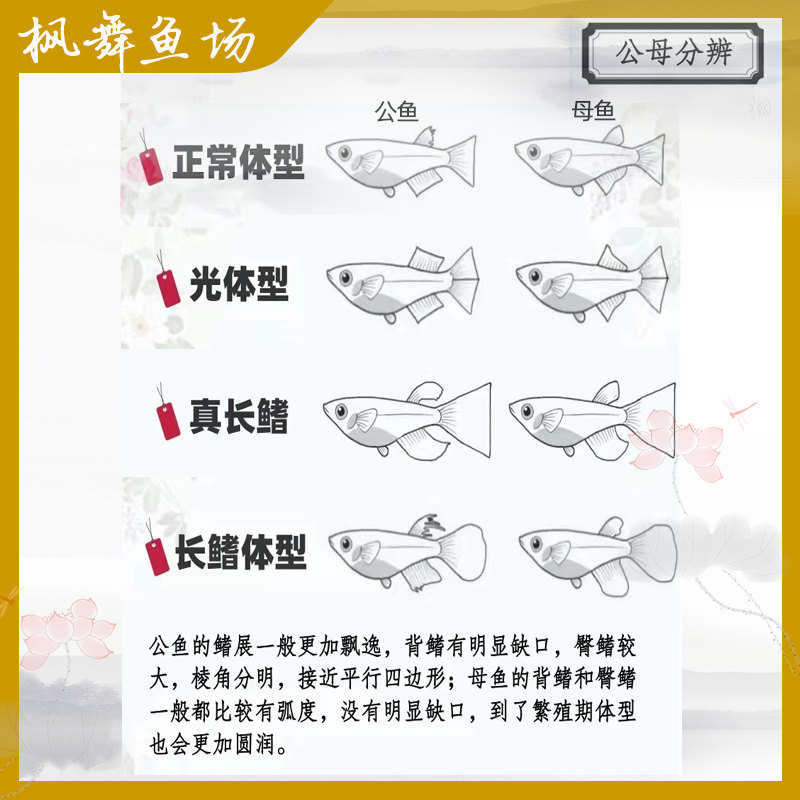 枫舞鱼场

公母分辨

公鱼 母鱼

正常体型

光体型

真长鳍

长鳍体型

公鱼的鳍展一般更加飘逸，背鳍有明显缺口，臀鳍较大，棱角分明，接近平行四边形；母鱼的背鳍和臀鳍一般都比较有弧度，没有明显缺口，到了繁殖期体型也会更加圆润。