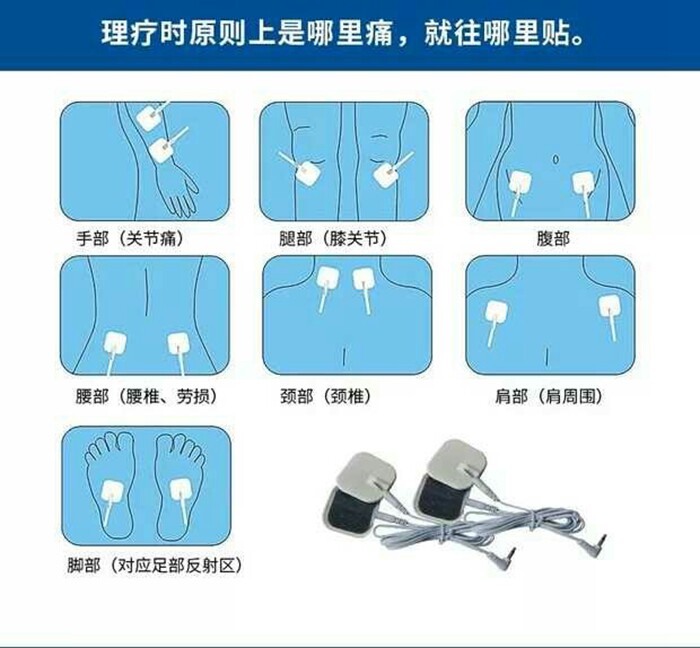 理疗时原则上是哪里痛，就往哪里贴。

手部（关节痛）

腿部（膝关节）

腹部

腰部（腰椎、劳损）

颈部（颈椎）

肩部（肩周围）

脚部（对应足部反射区）