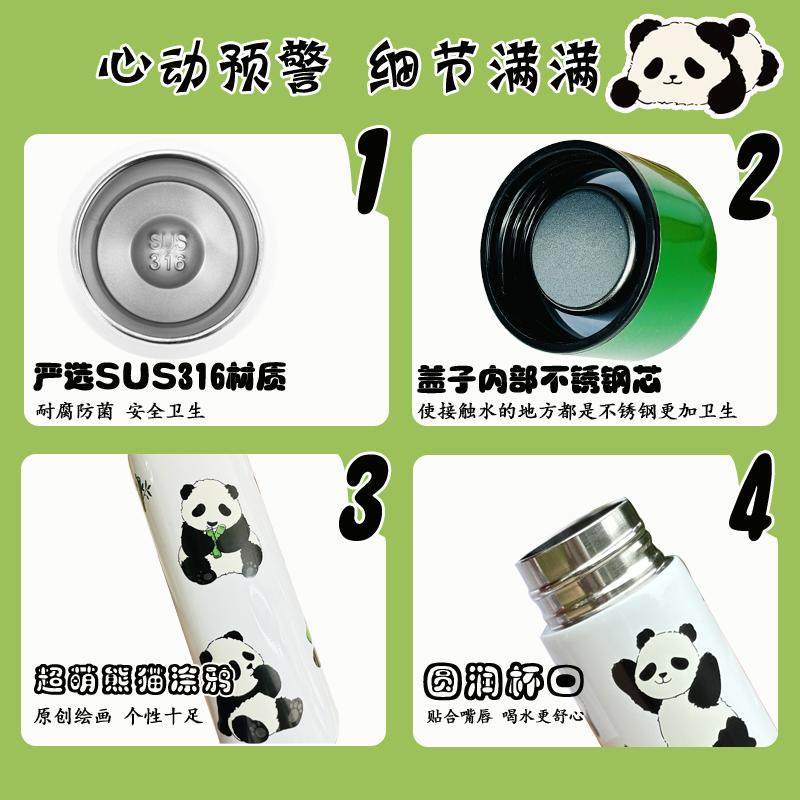 心动预警 细节满满

1
SUS
316
严选SUS316材质
耐腐防菌 安全卫生

2
盖子内部不锈钢芯
使接触水的地方都是不锈钢更加卫生

3
超萌熊猫涂鸦
原创绘画 个性十足

4
圆润杯口
贴合嘴唇 喝水更舒心