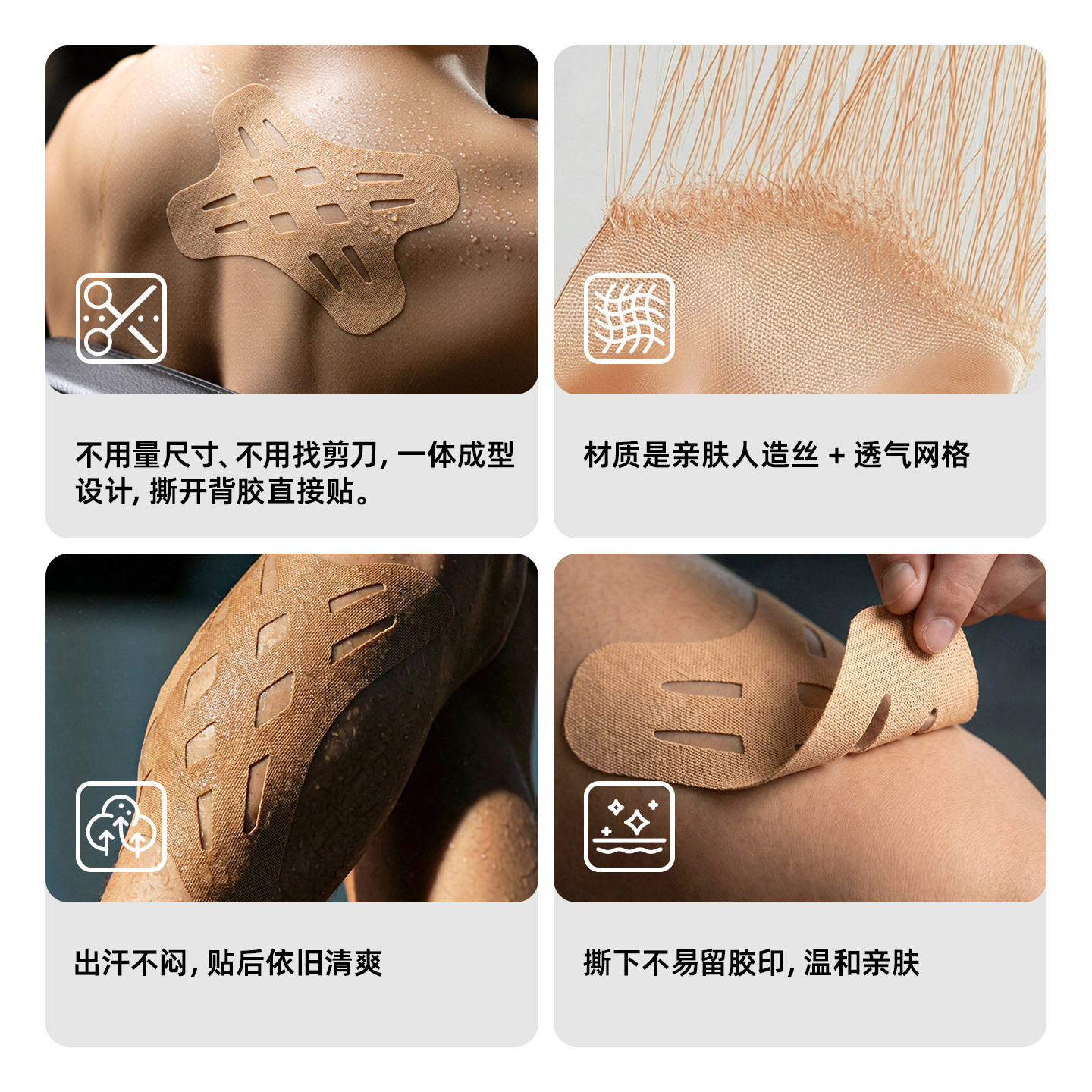 不用量尺寸、不用找剪刀，一体成型设计，撕开背胶直接贴。

材质是亲肤人造丝 + 透气网格

出汗不闷，贴后依旧清爽

撕下不易留胶印，温和亲肤