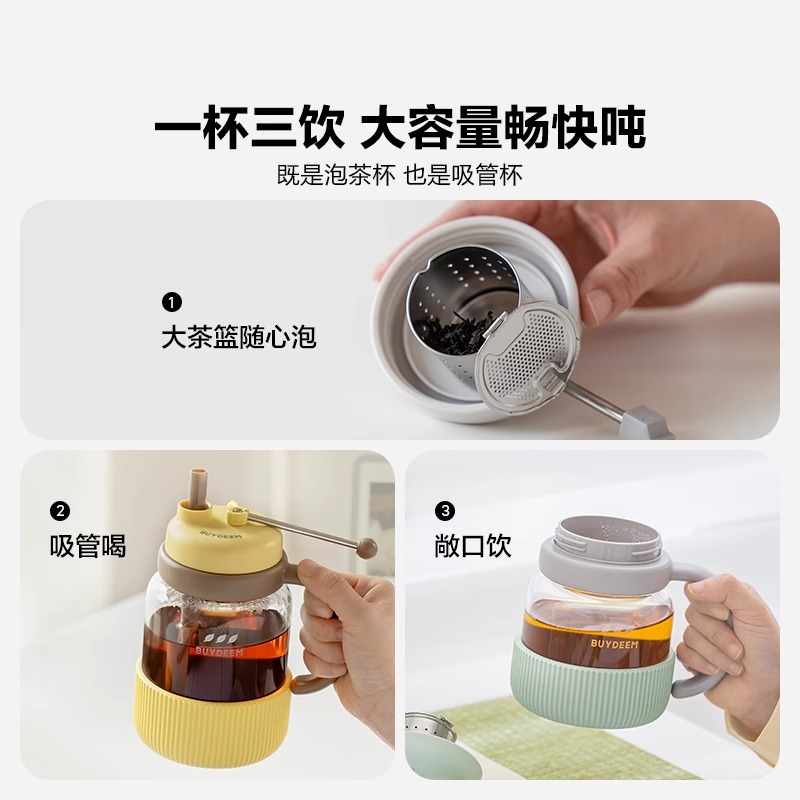 一杯三饮 大容量畅快吨

既是泡茶杯 也是吸管杯

❶
大茶篮随心泡

❷
吸管喝

BUYDEEM

BUYDEEM

❸
敞口饮

BUYDEEM