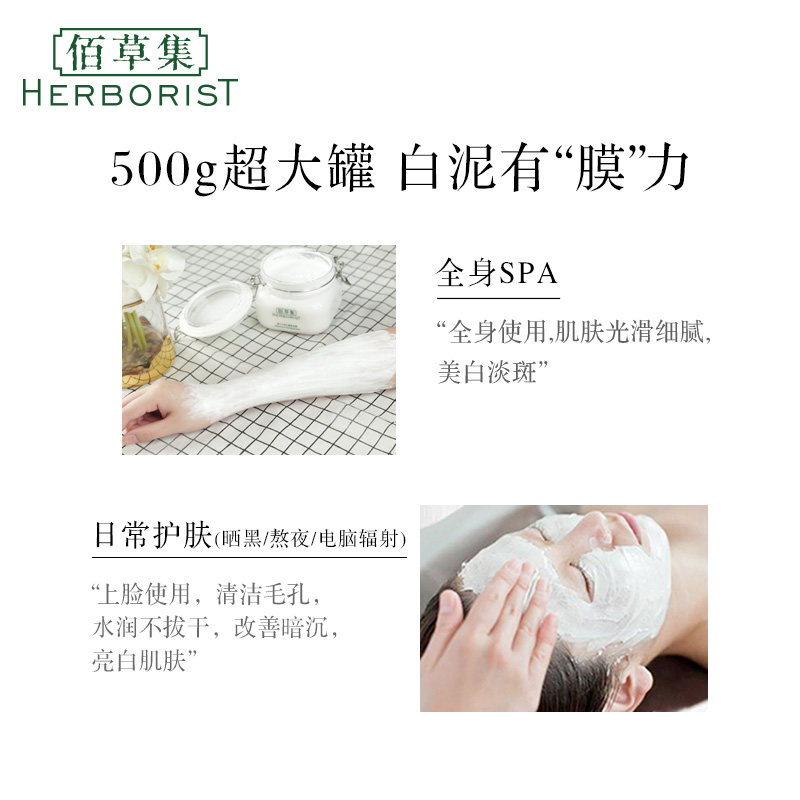 佰草集
HERBORIST

500g超大罐 白泥有“膜”力

全身SPA

“全身使用,肌肤光滑细腻,美白淡斑”

日常护肤(晒黑/熬夜/电脑辐射)

“上脸使用，清洁毛孔，水润不拔干，改善暗沉，亮白肌肤”