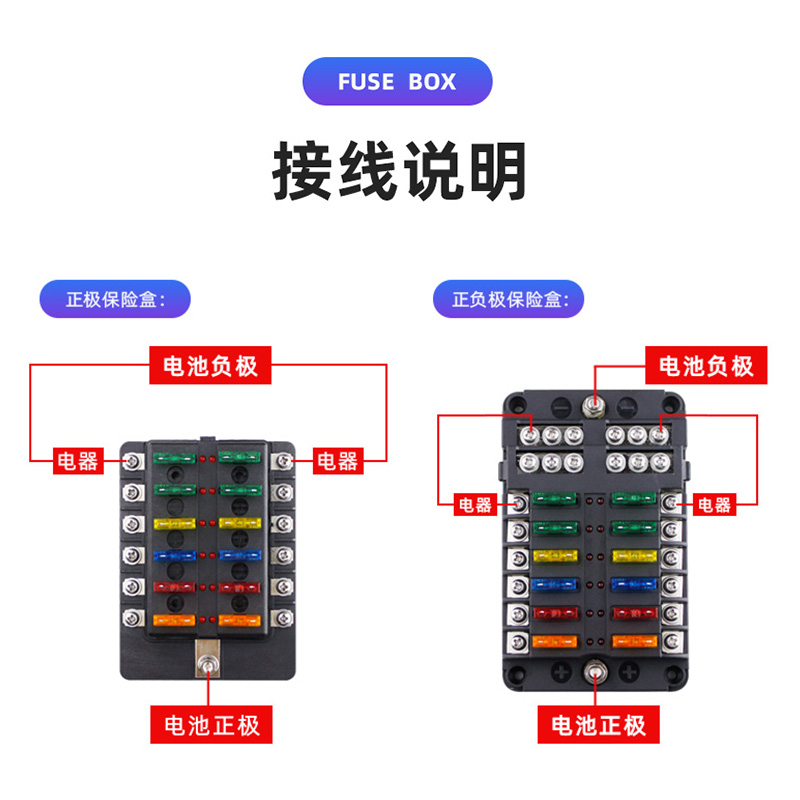 FUSE BOX

接线说明

正极保险盒:

电池负极

电器

电器

电池正极

正负极保险盒:

电池负极

电器

电器

电池正极