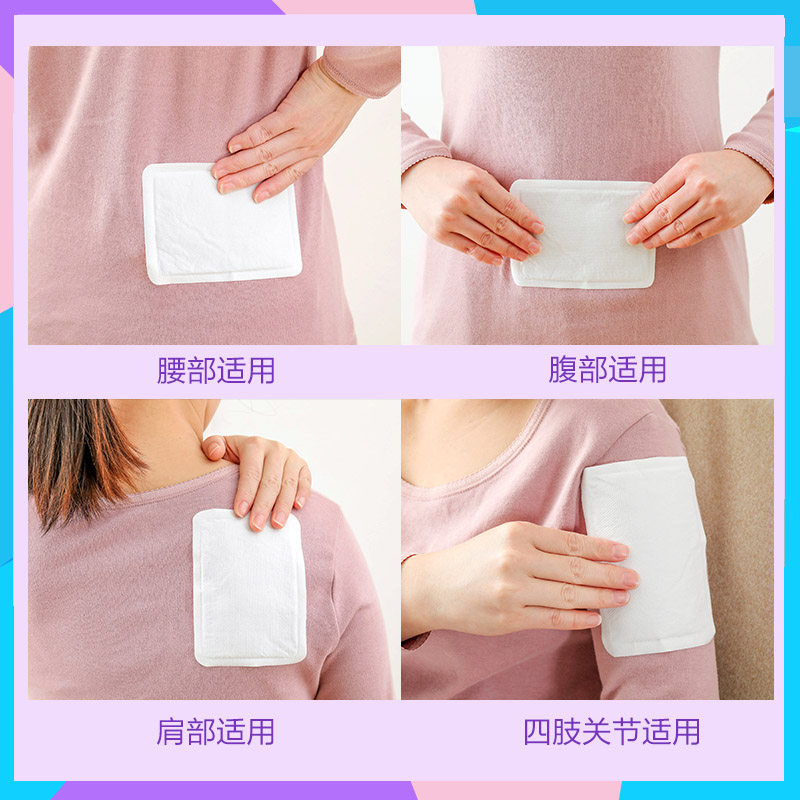 腰部适用

腹部适用

肩部适用

四肢关节适用