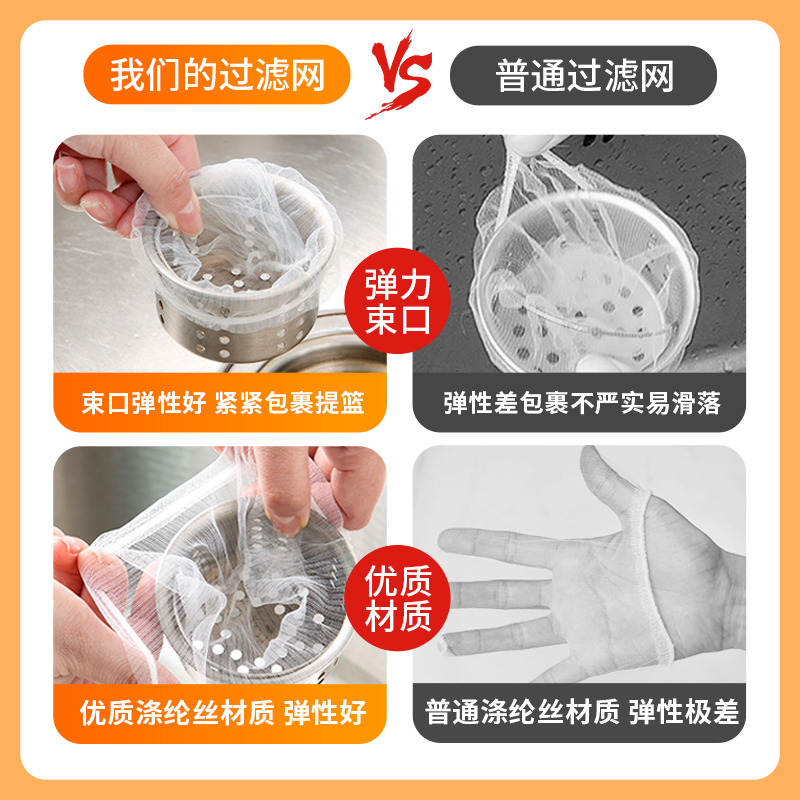 我们的过滤网

VS

普通过滤网

弹力束口

束口弹性好 紧紧包裹提篮

弹性差包裹不严实易滑落

优质材质

优质涤纶丝材质 弹性好

普通涤纶丝材质 弹性极差