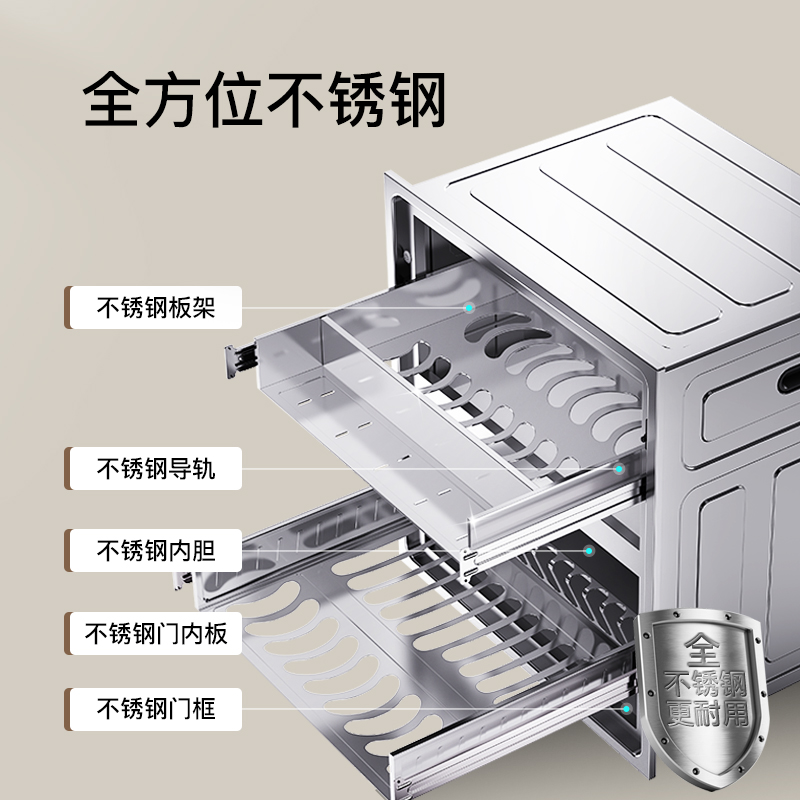 全方位不锈钢

不锈钢板架

不锈钢导轨

不锈钢内胆

不锈钢门内板

不锈钢门框

全
不锈钢
更耐用