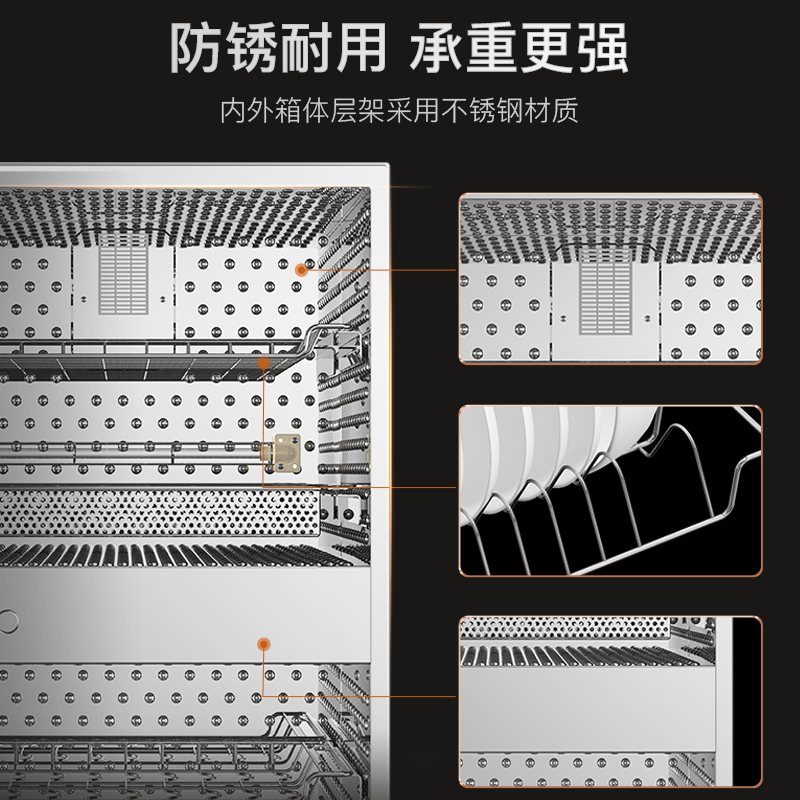 防锈耐用 承重更强

内外箱体层架采用不锈钢材质