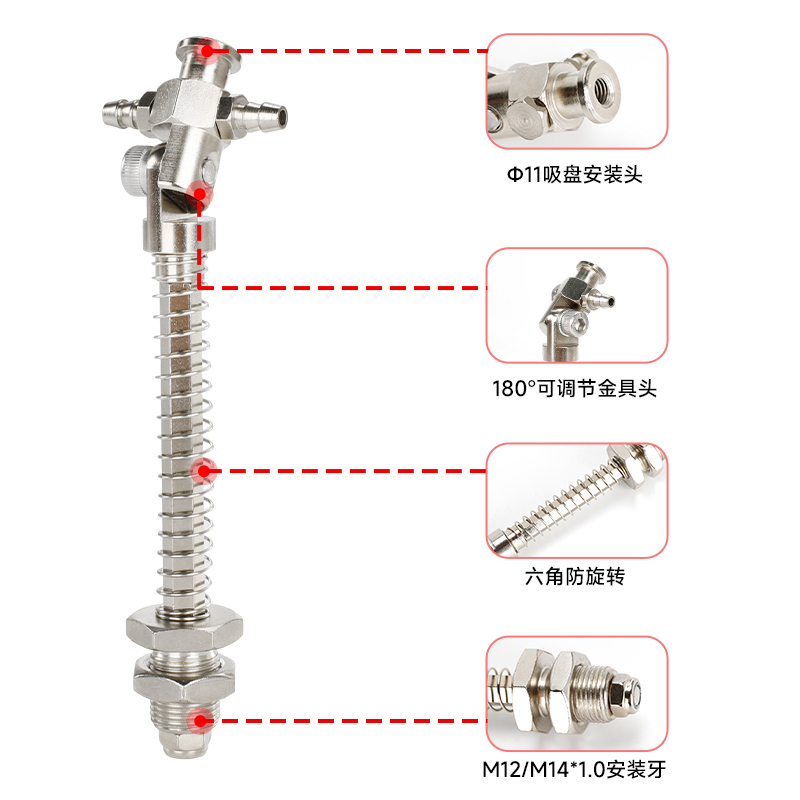 Φ11吸盘安装头

180°可调节金具头

六角防旋转

M12/M14*1.0安装牙