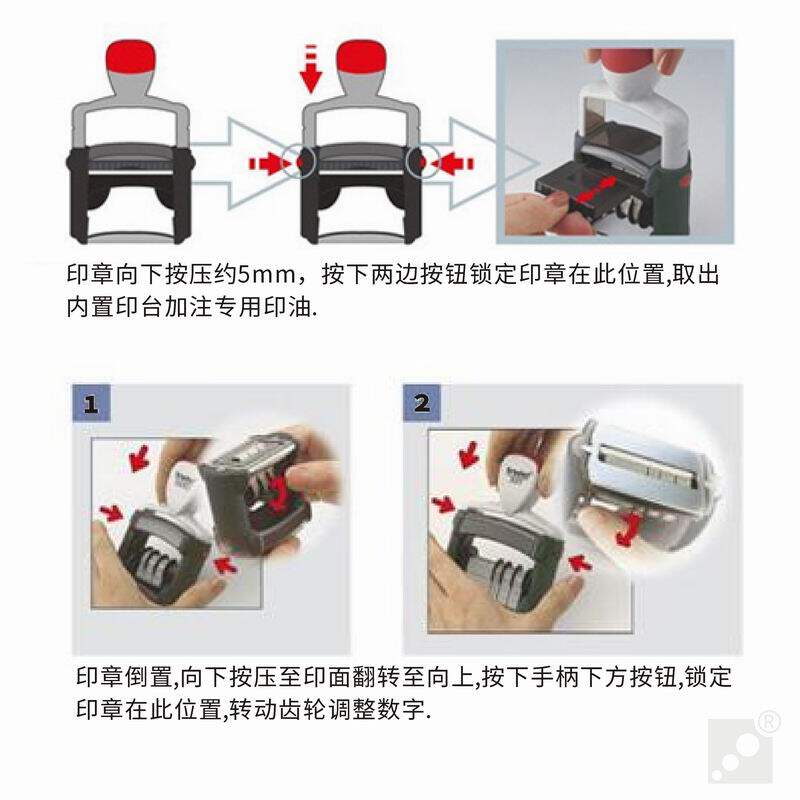 印章向下按压约5mm，按下两边按钮锁定印章在此位置,取出内置印台加注专用印油.

1

2

印章倒置,向下按压至印面翻转至向上,按下手柄下方按钮,锁定印章在此位置,转动齿轮调整数字.

®