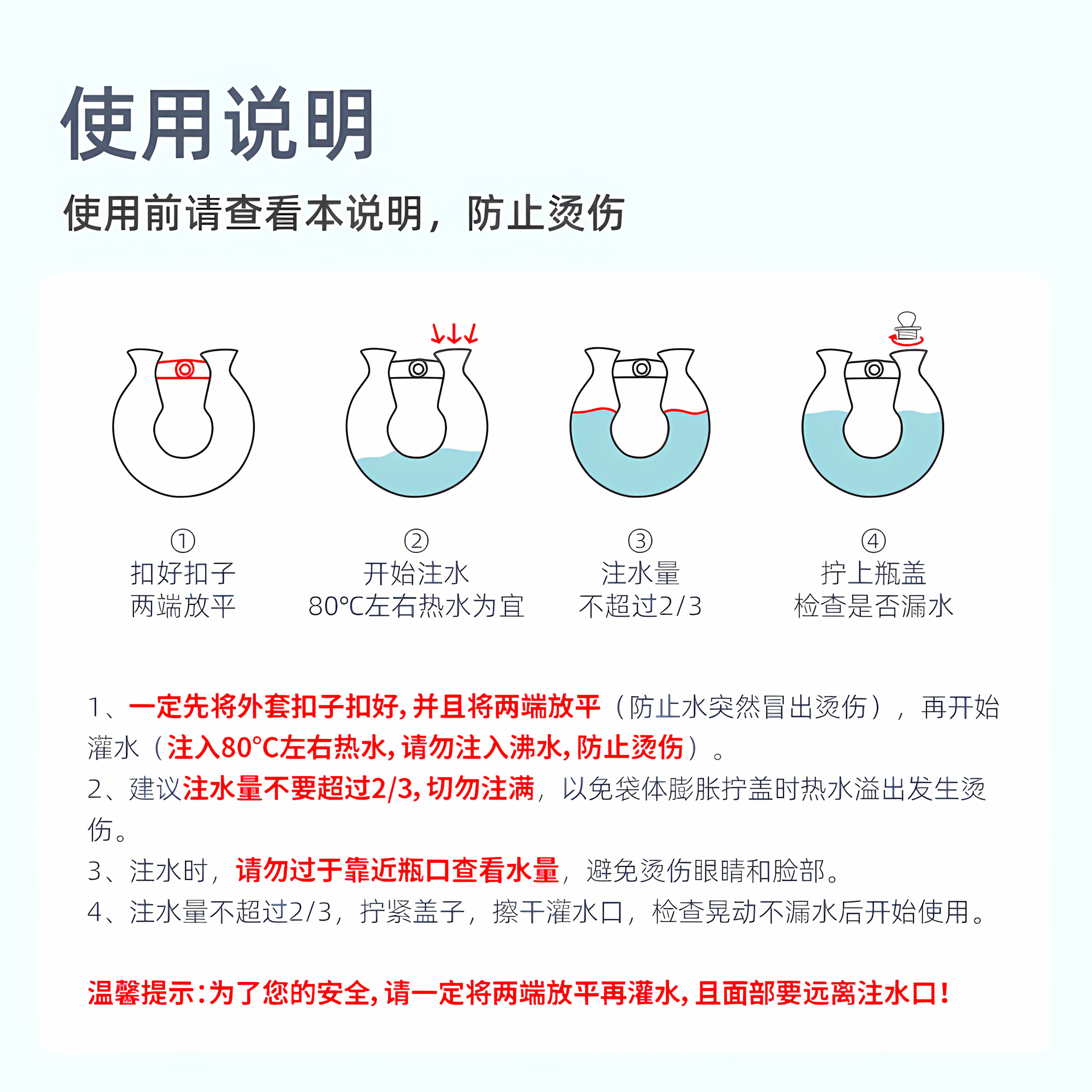 使用说明

使用前请查看本说明，防止烫伤

①
扣好扣子
两端放平

②
开始注水
80°C左右热水为宜

③
注水量
不超过2/3

④
拧上瓶盖
检查是否漏水

1、一定先将外套扣子扣好，并且将两端放平（防止水突然冒出烫伤），再开始灌水（注入80°C左右热水，请勿注入沸水，防止烫伤）。
2、建议注水量不要超过2/3，切勿注满，以免袋体膨胀拧盖时热水溢出发生烫伤。
3、注水时，请勿过于靠近瓶口查看水量，避免烫伤眼睛和脸部。
4、注水量不超过2/3，拧紧盖子，擦干灌水口，检查晃动不漏水后开始使用。

温馨提示：为了您的安全，请一定将两端放平再灌水，且面部要远离注水口！