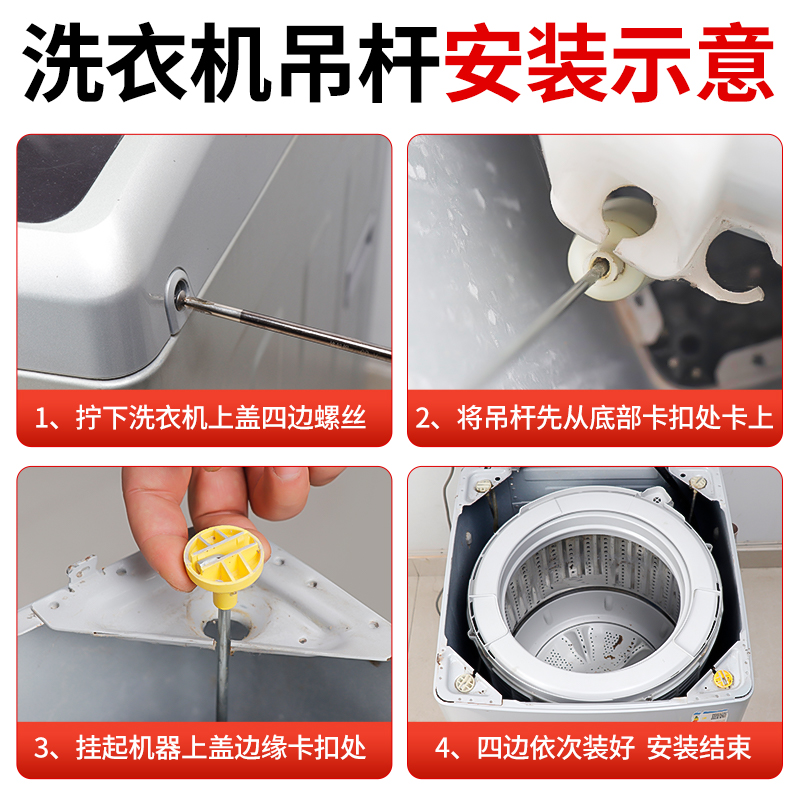 洗衣机吊杆安装示意

1、拧下洗衣机上盖四边螺丝

2、将吊杆先从底部卡扣处卡上

3、挂起机器上盖边缘卡扣处

4、四边依次装好 安装结束