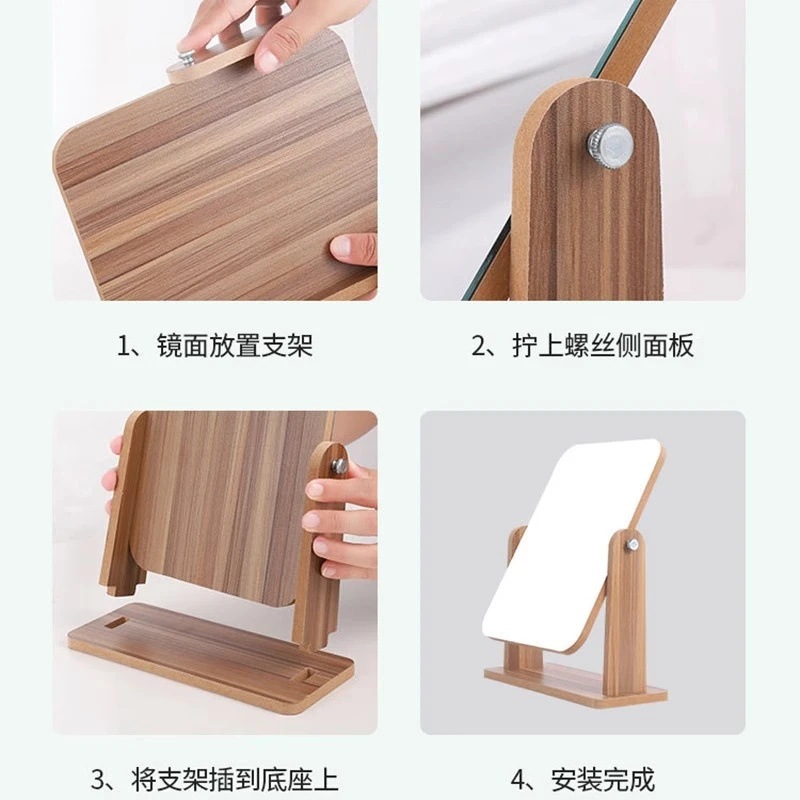 1、镜面放置支架

2、拧上螺丝侧面板

3、将支架插到底座上

4、安装完成