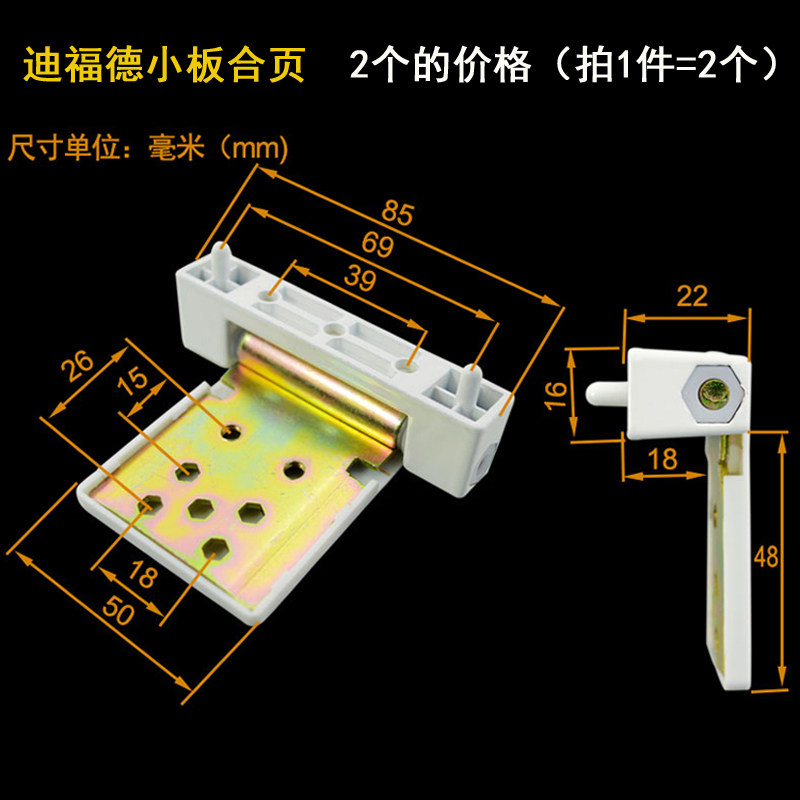 迪福德小板合页　2个的价格（拍1件=2个）

尺寸单位：毫米（mm）

85
69
39
26
15
18
50
22
16
18
48