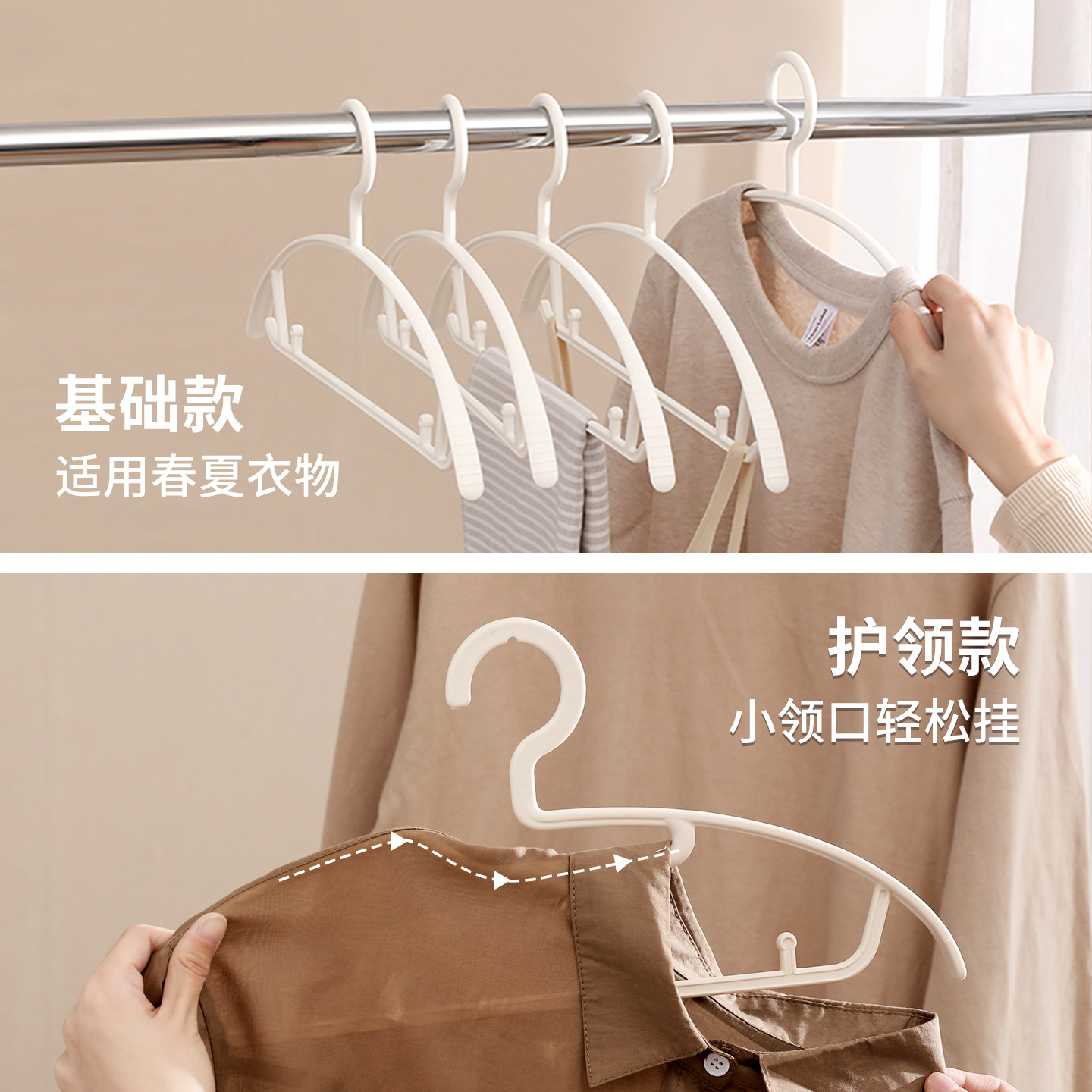 基础款
适用春夏衣物

护领款
小领口轻松挂