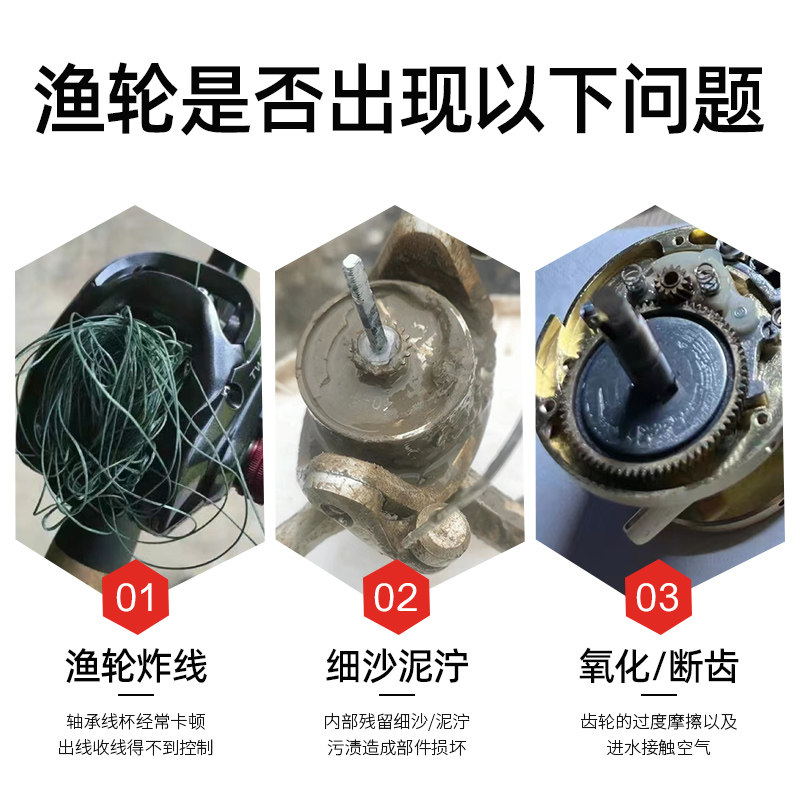 渔轮是否出现以下问题

01
渔轮炸线
轴承线杯经常卡顿
出线收线得不到控制

02
细沙泥泞
内部残留细沙/泥泞
污渍造成部件损坏

03
氧化/断齿
齿轮的过度摩擦以及
进水接触空气