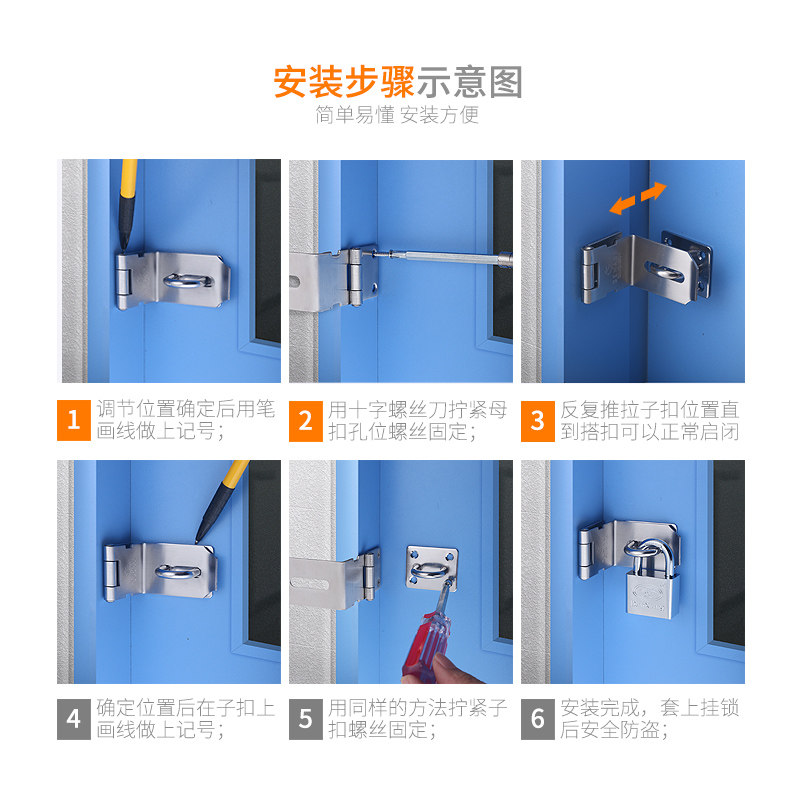 安装步骤示意图
简单易懂 安装方便

1 调节位置确定后用笔画线做上记号；

2 用十字螺丝刀拧紧母扣孔位螺丝固定；

3 反复推拉子扣位置直到搭扣可以正常启闭

4 确定位置后在子扣上画线做上记号；

5 用同样的方法拧紧子扣螺丝固定；

6 安装完成，套上挂锁后安全防盗；