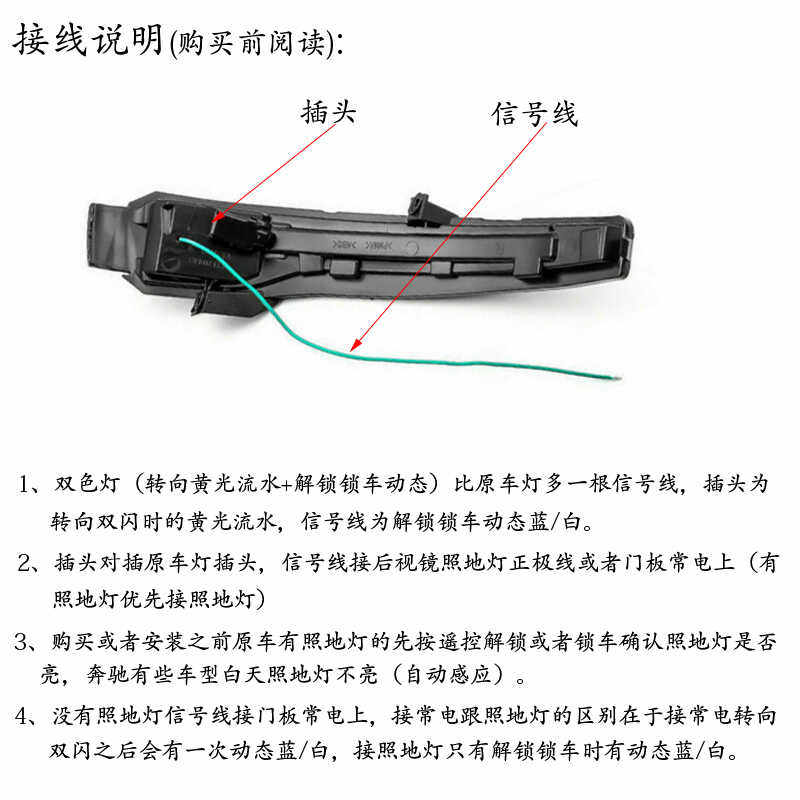 接线说明(购买前阅读):

插头

信号线

1、双色灯（转向黄光流水+解锁锁车动态）比原车灯多一根信号线，插头为转向双闪时的黄光流水，信号线为解锁锁车动态蓝/白。

2、插头对插原车灯插头，信号线接后视镜照地灯正极线或者门板常电上（有照地灯优先接照地灯）

3、购买或者安装之前原车有照地灯的先按遥控解锁或者锁车确认照地灯是否亮，奔驰有些车型白天照地灯不亮（自动感应）。

4、没有照地灯信号线接门板常电上，接常电跟照地灯的区别在于接常电转向双闪之后会有一次动态蓝/白，接照地灯只有解锁锁车时有动态蓝/白。