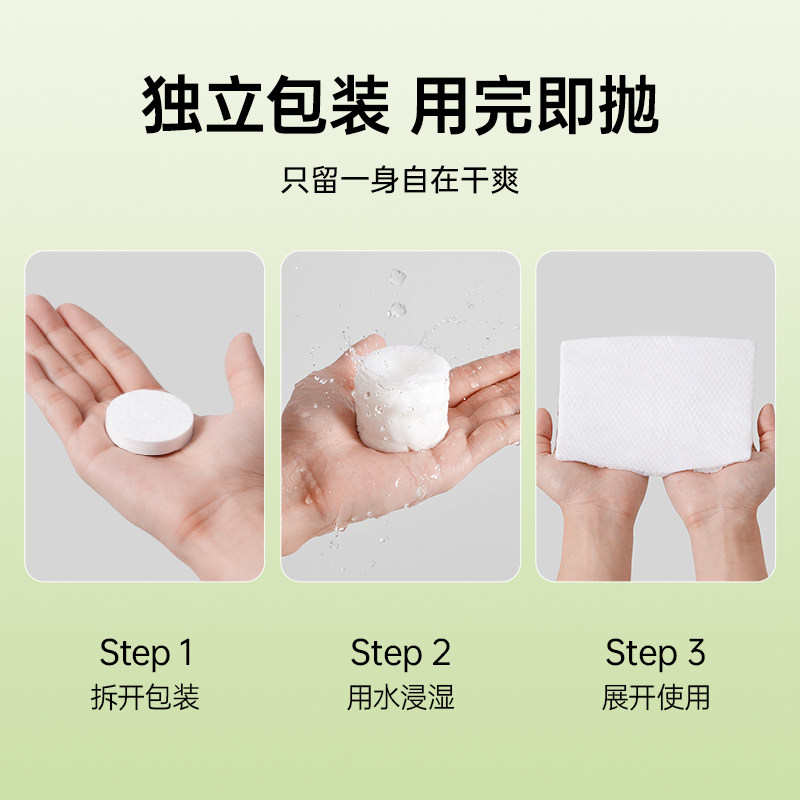 独立包装 用完即抛

只留一身自在干爽

Step 1
拆开包装

Step 2
用水浸湿

Step 3
展开使用